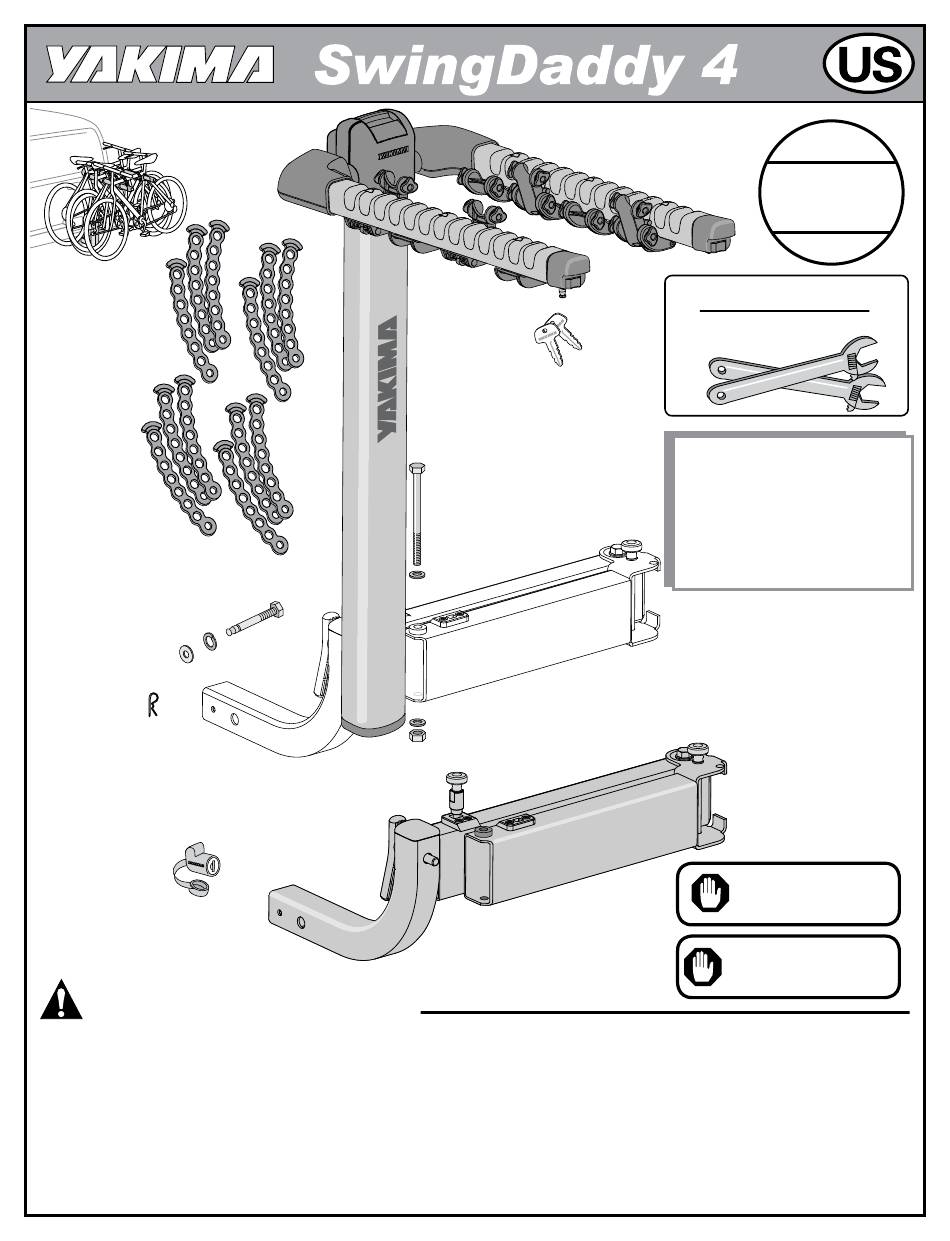 YAKIMA SwingDaddy 4 US

YAKIMA

YAKIMA