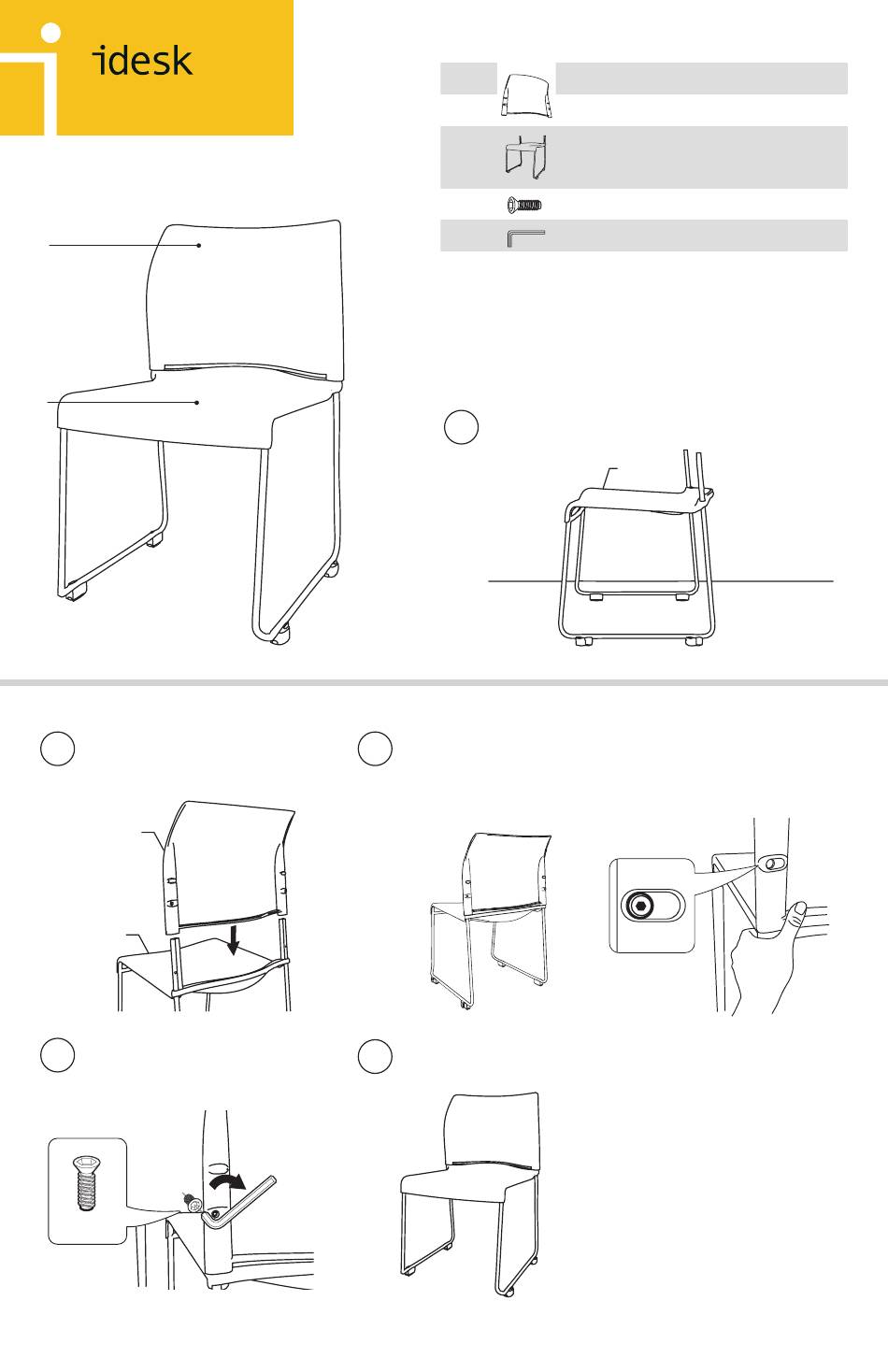 idesk