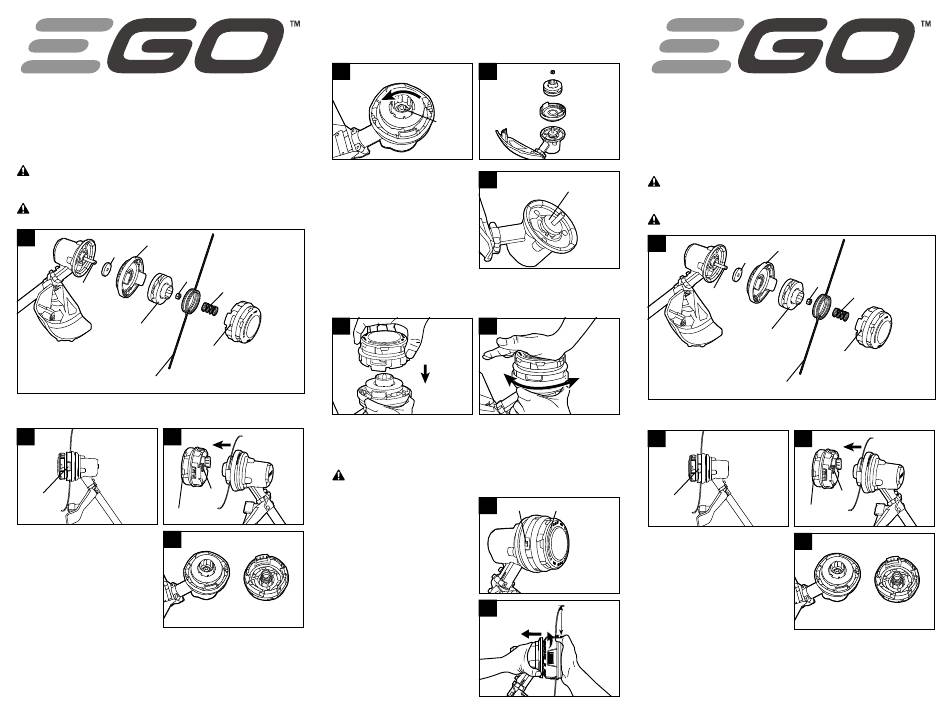 EGO™

EGO™