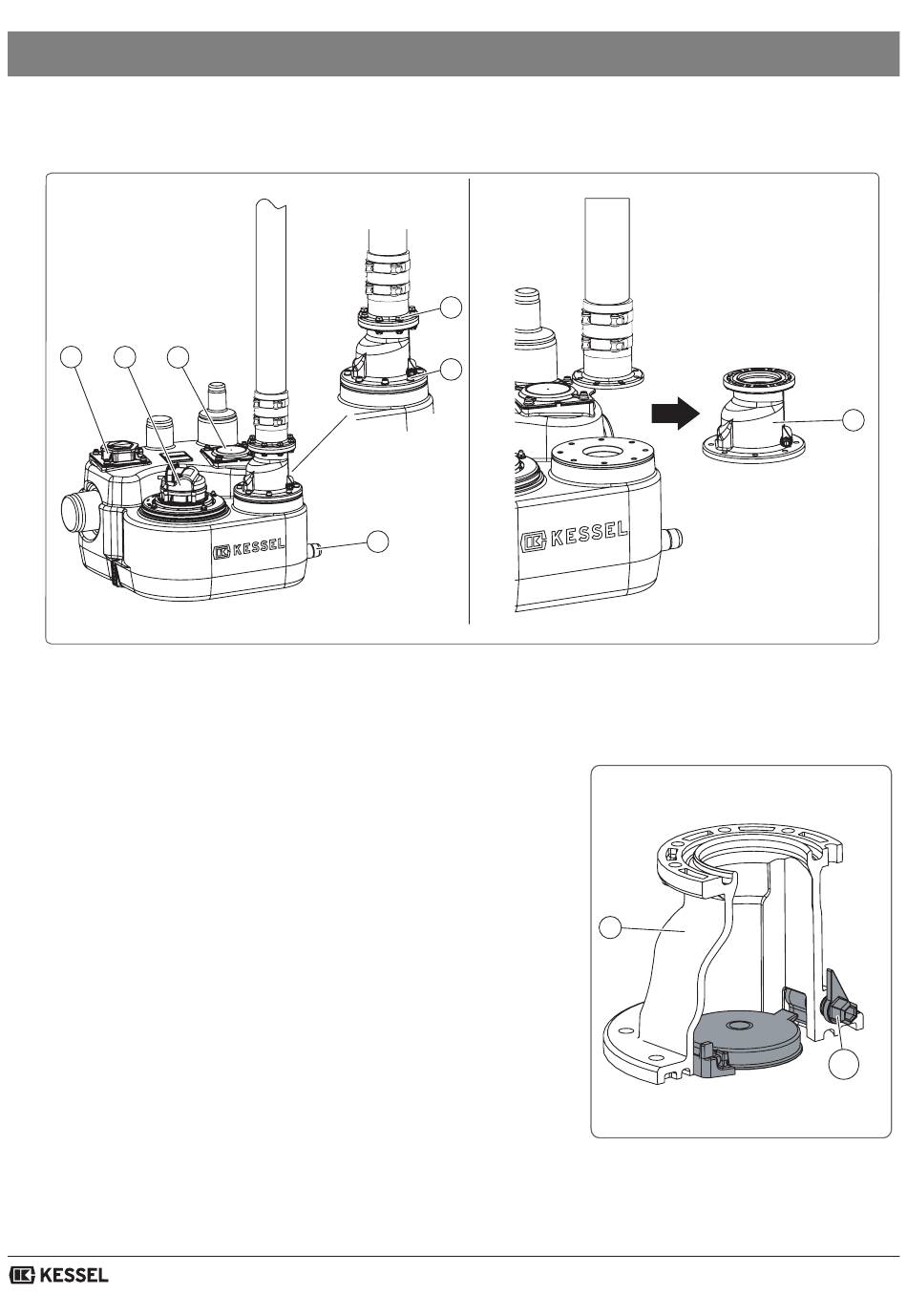 KESSEL

KESSEL

KESSEL