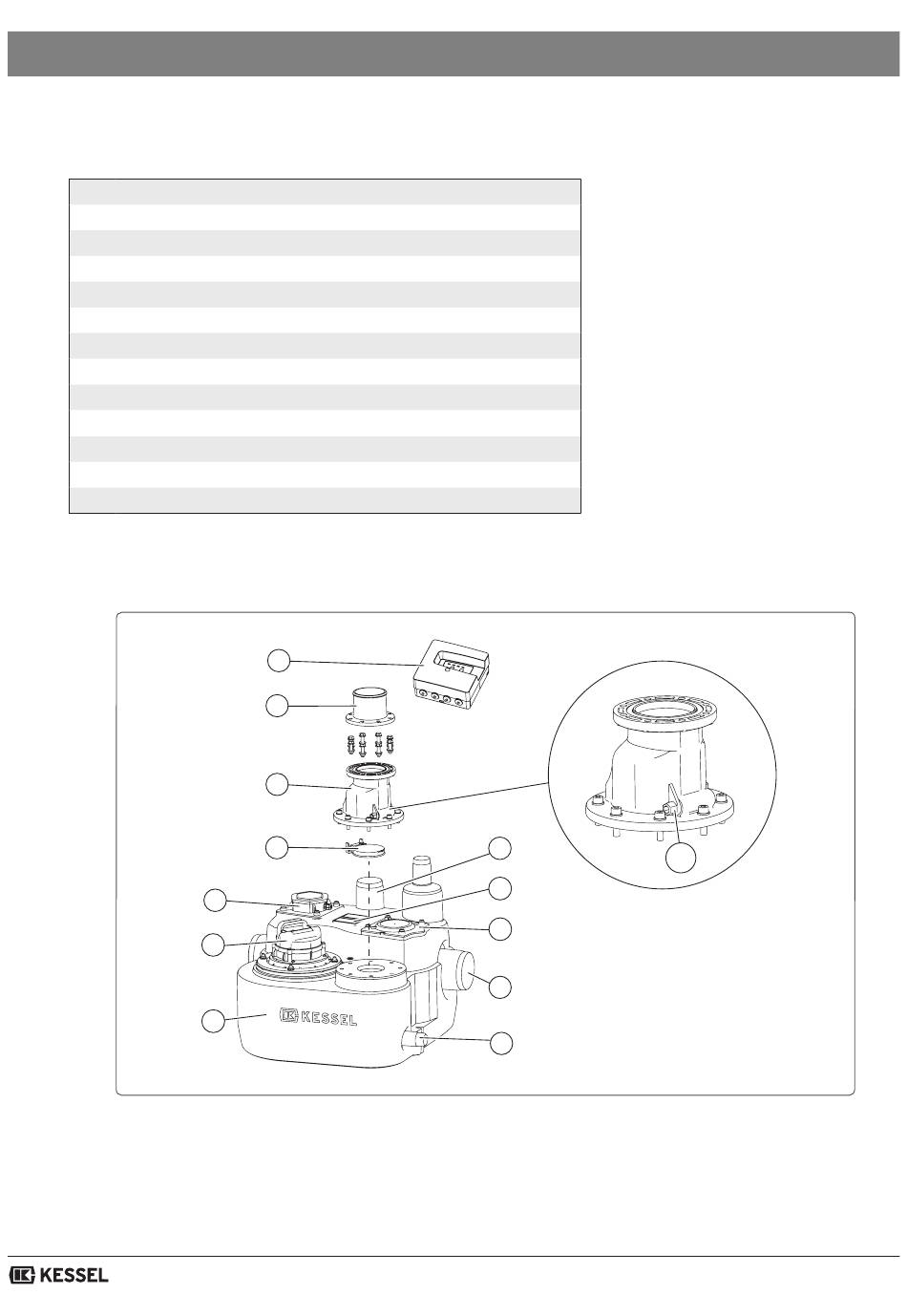 KESSEL

KESSEL