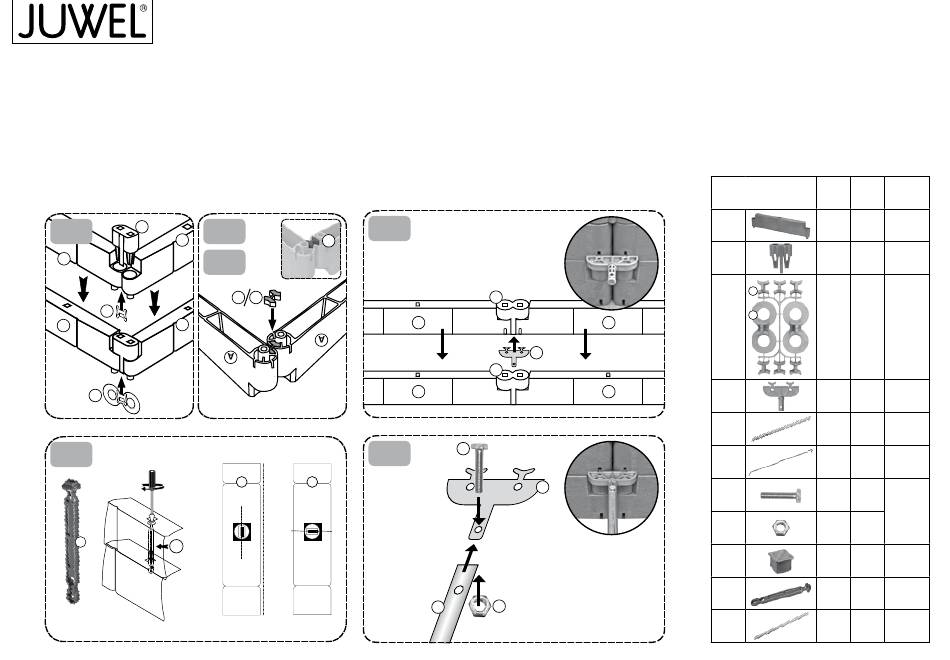 JUWEL®