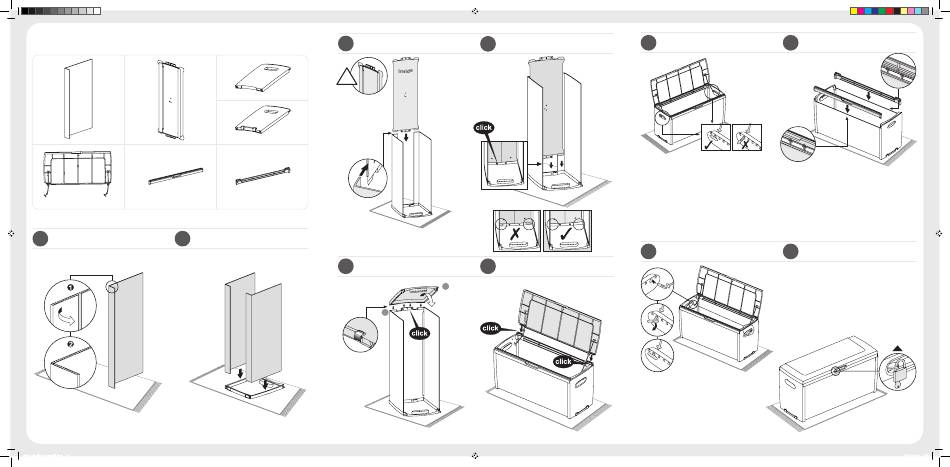 click

click

click

click