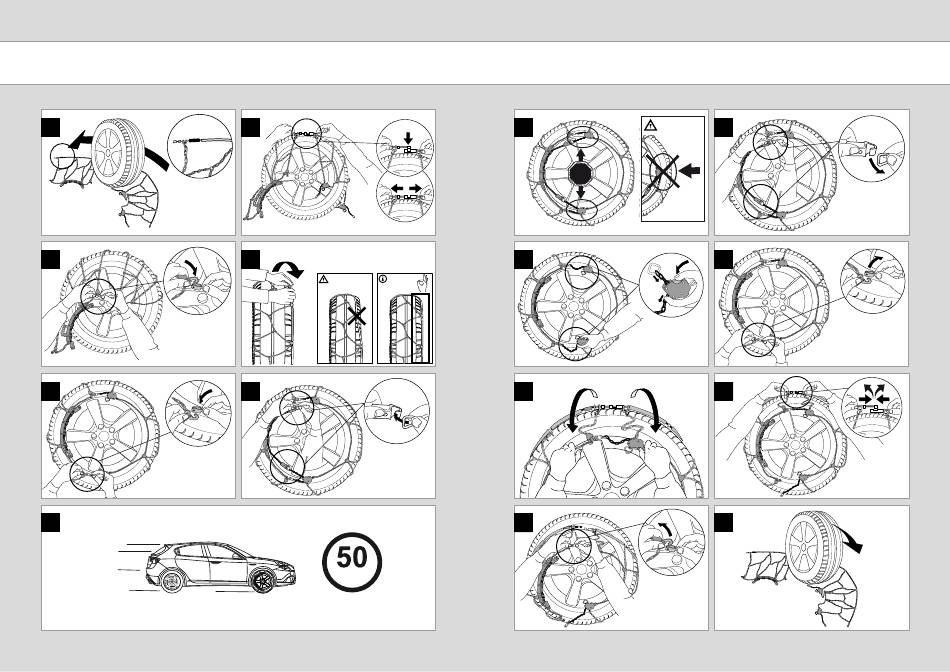 50