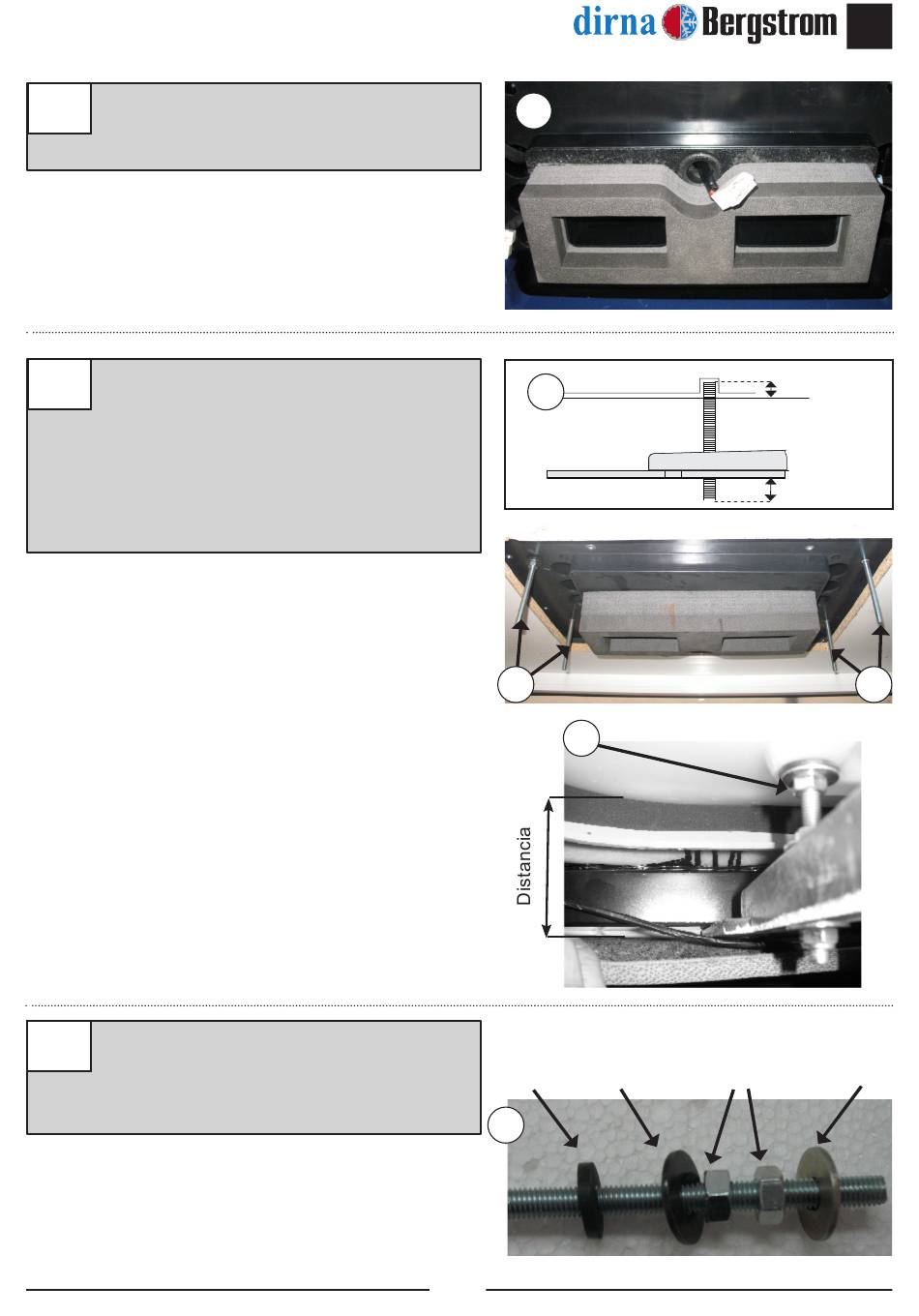 dirna Bergstrom

Distancia