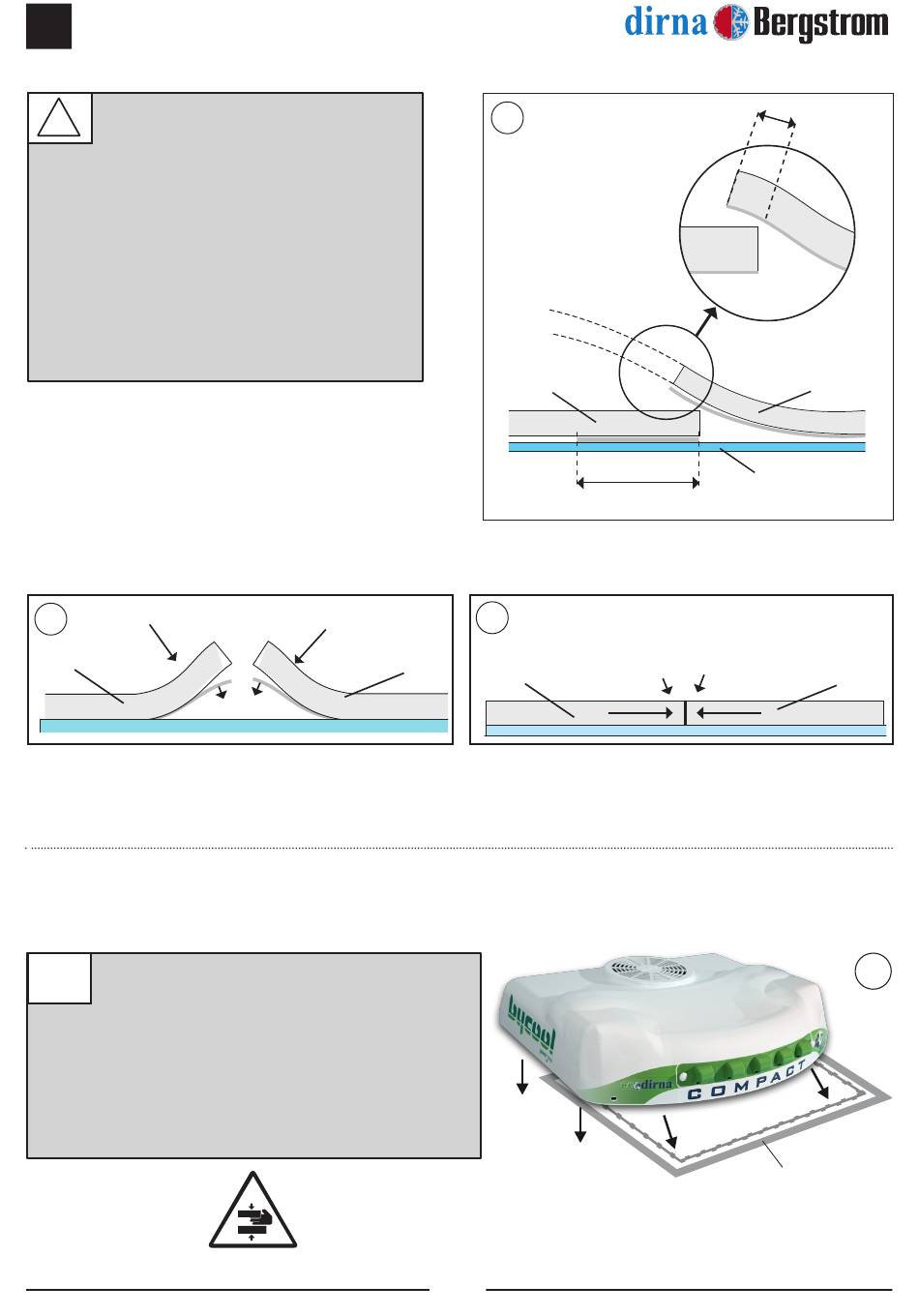 dirna Bergstrom

bycool

dirna

COMPACT