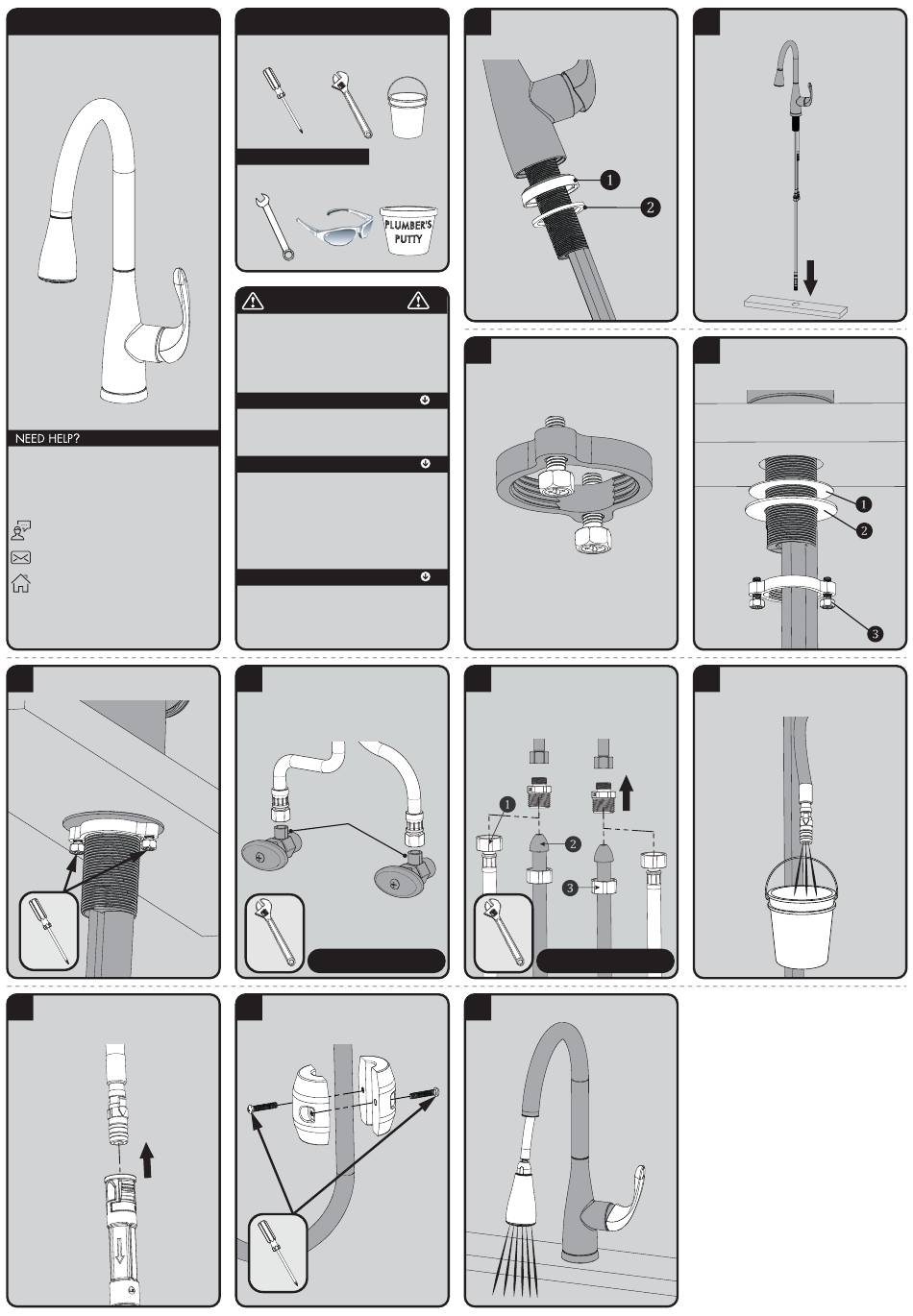 NEED HELP?

PLUMBER'S PUTTY

1
2

1
2
3

1
2
3