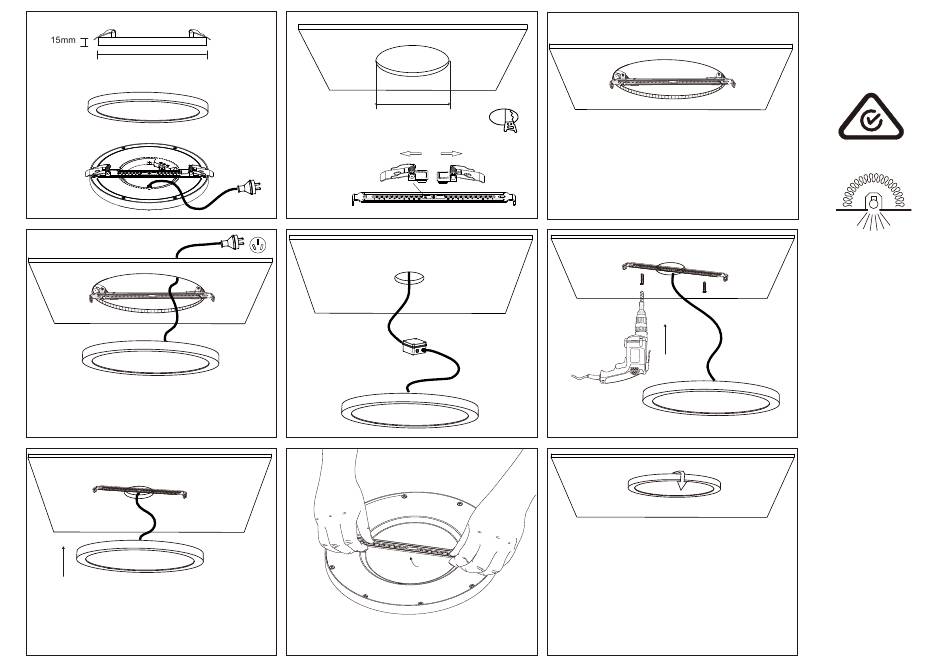 15mm