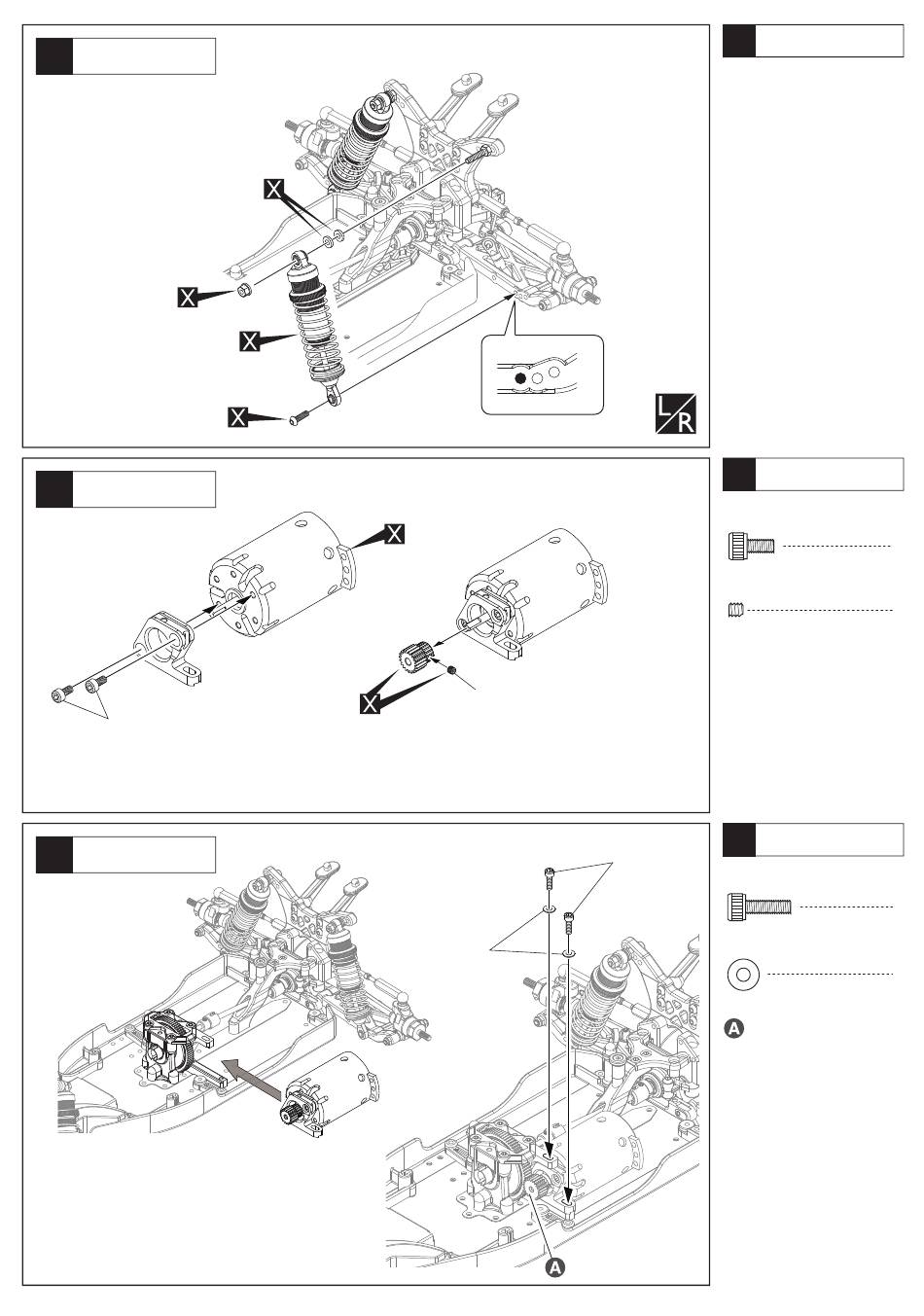 X

X

X

X

L/R

X

X

A

A