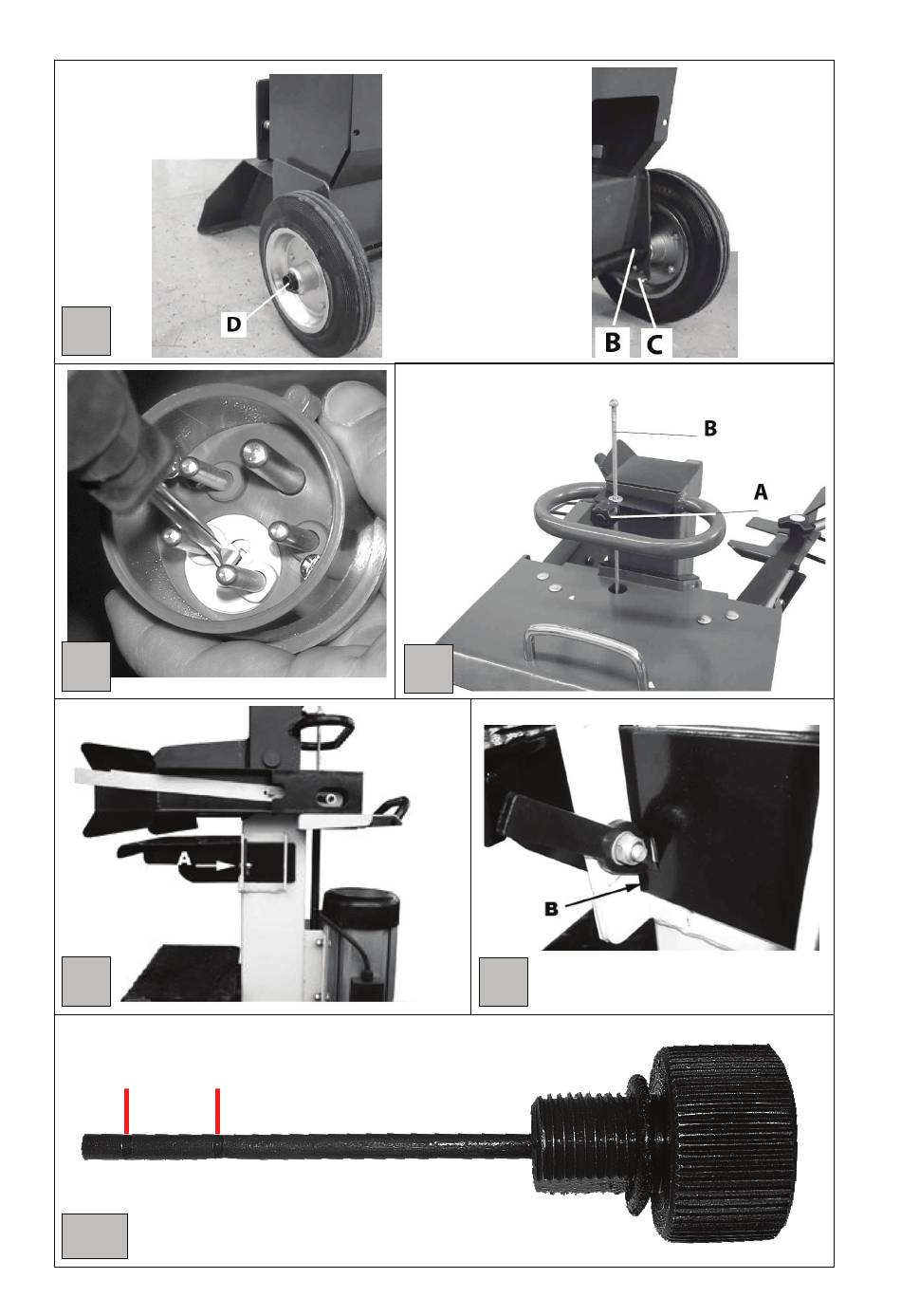 D

B C

B

A

A

B