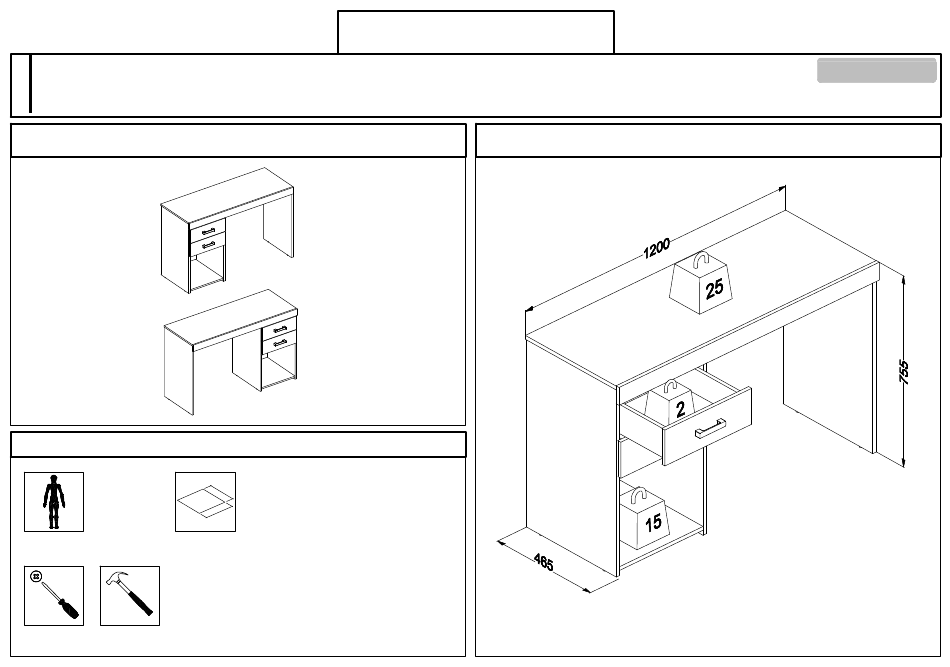 1200

25

755

2

15

465