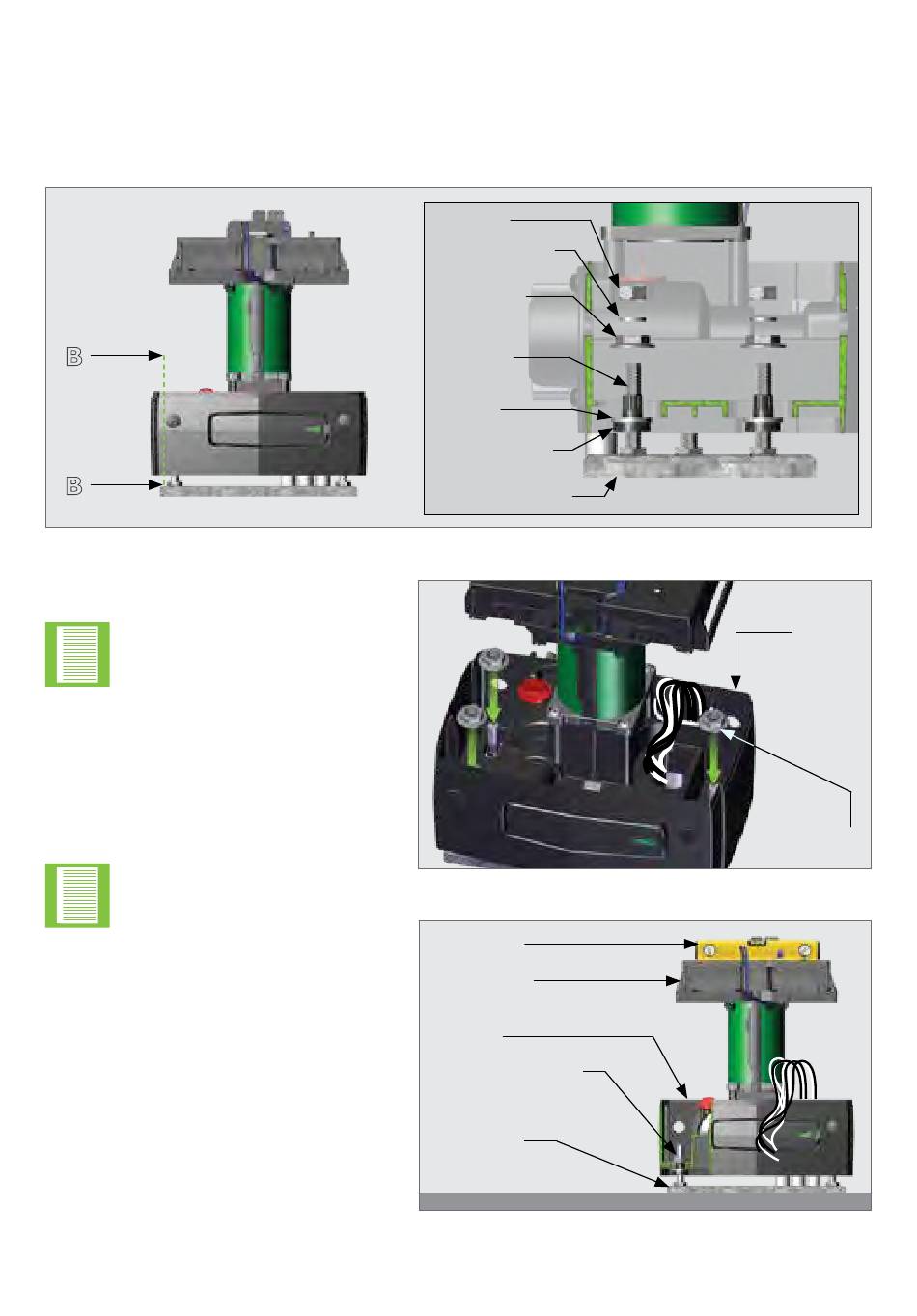 B

B