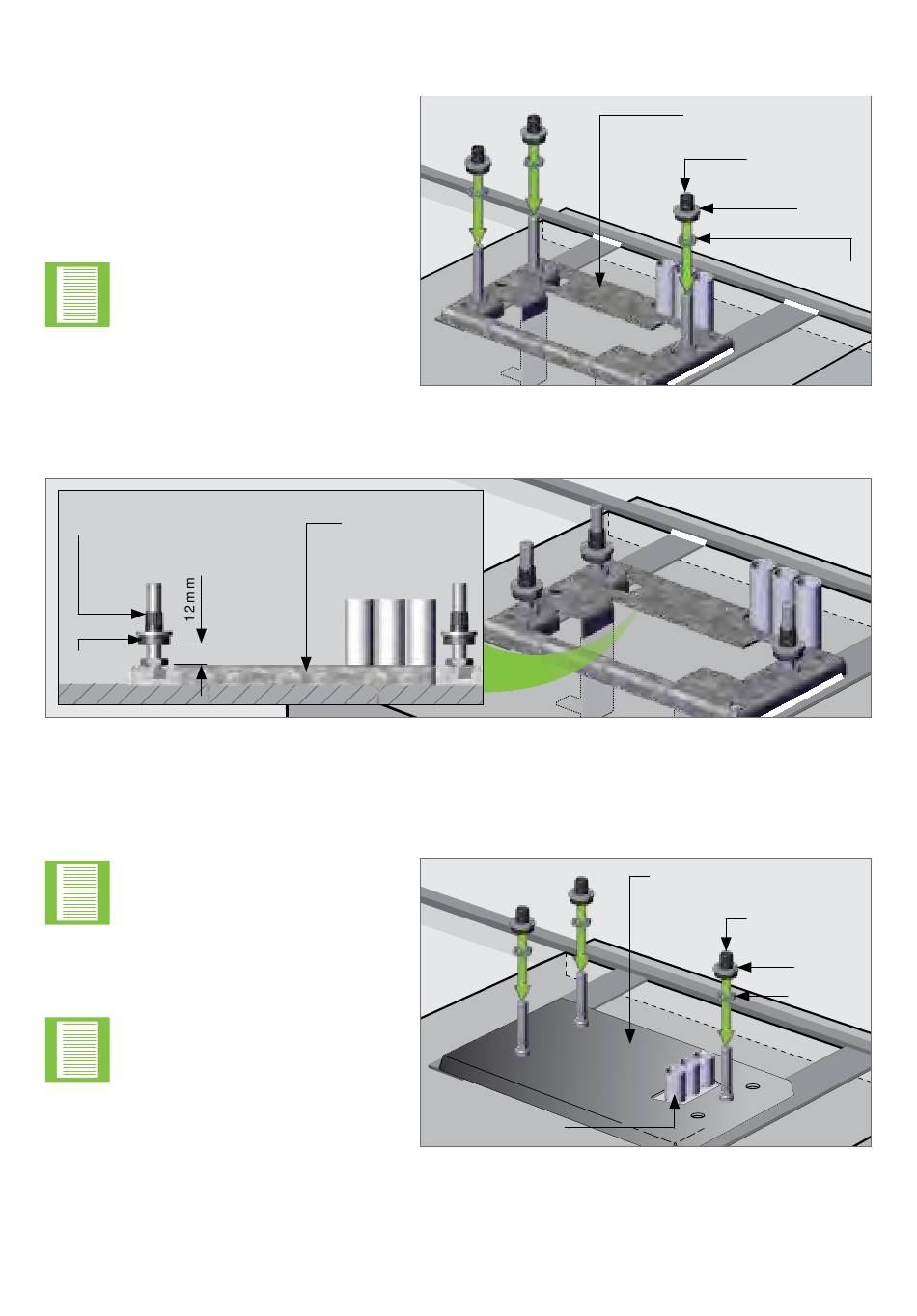 12mm