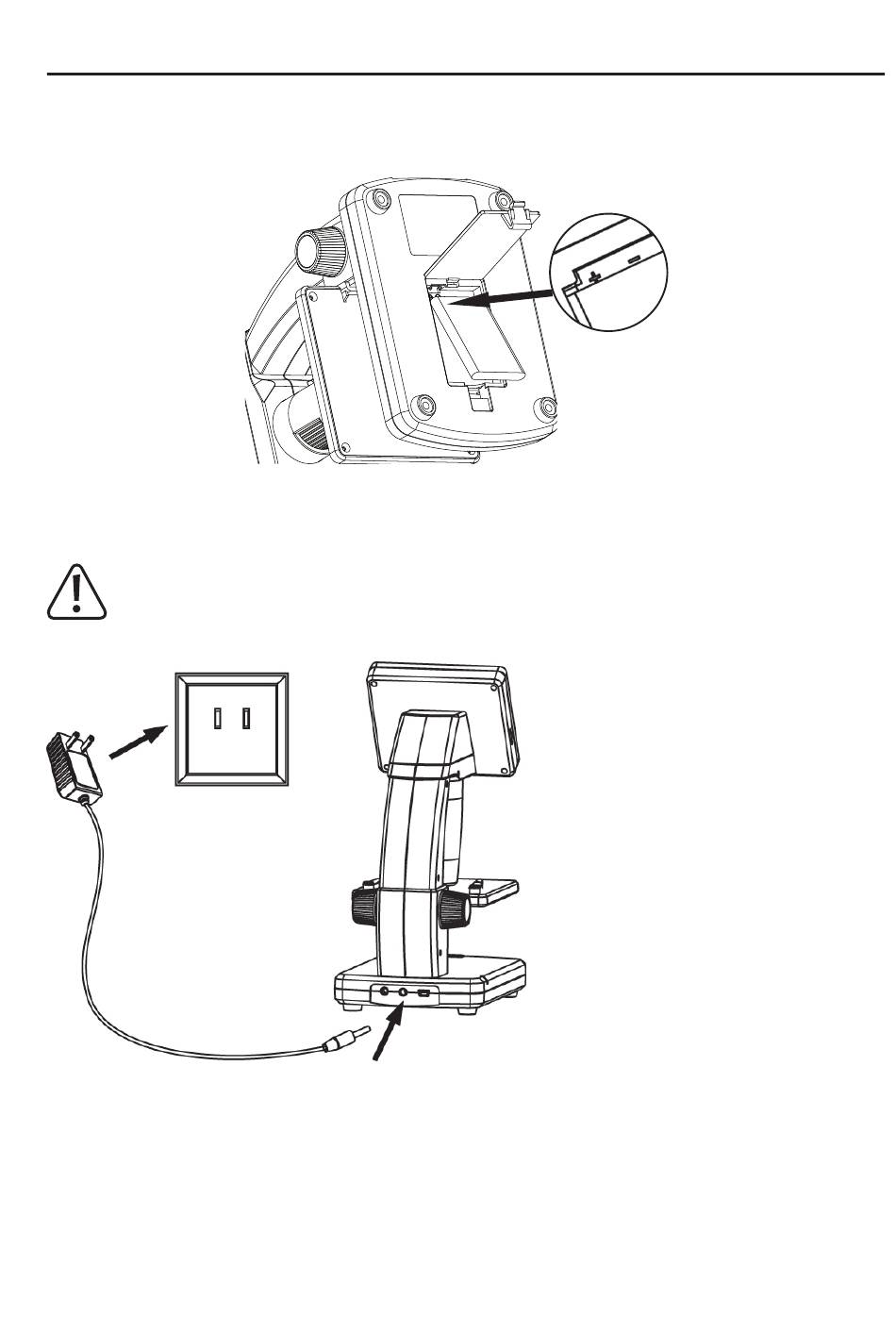 + −