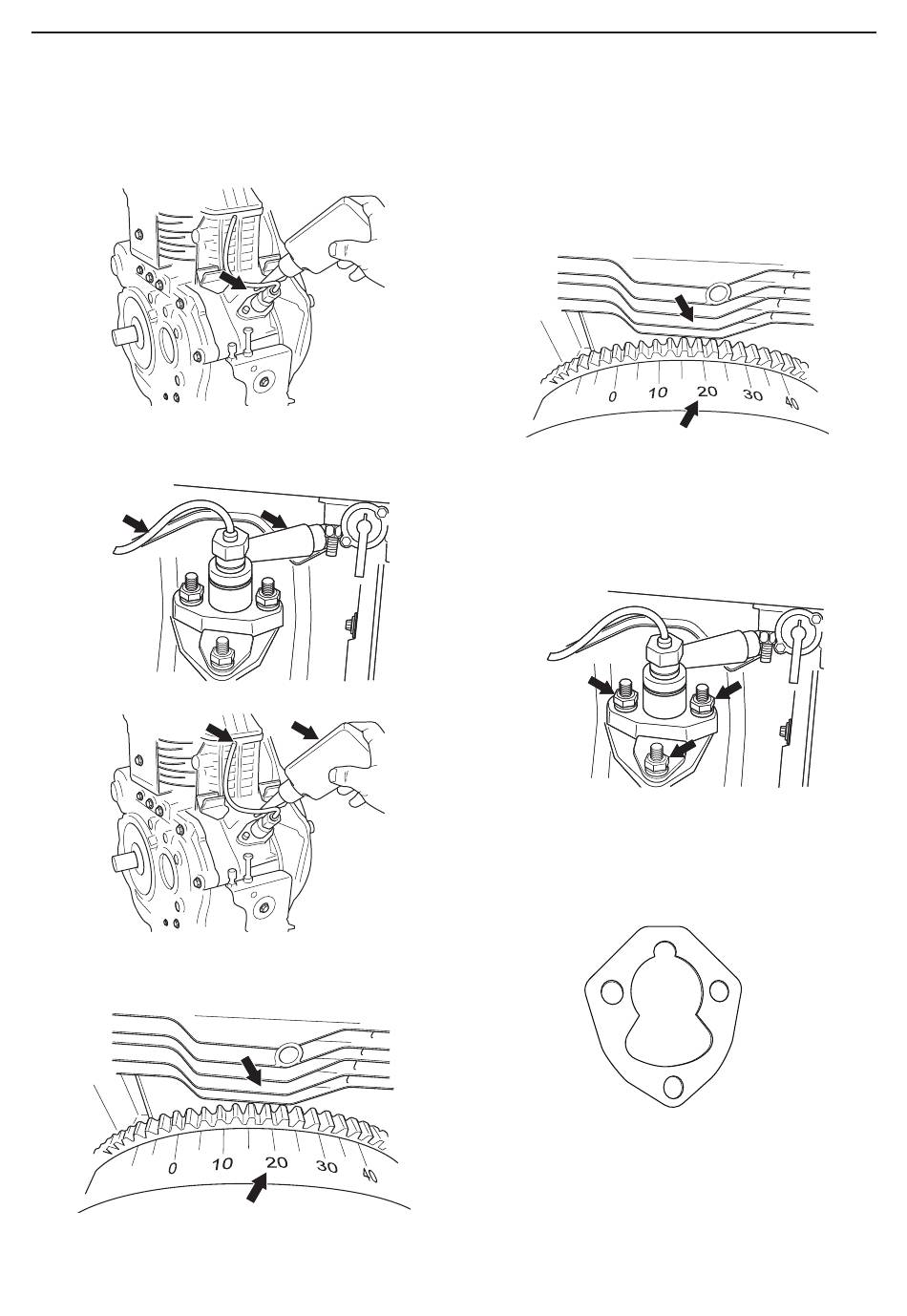 0
10
20
30
40

0
10
20
30
40