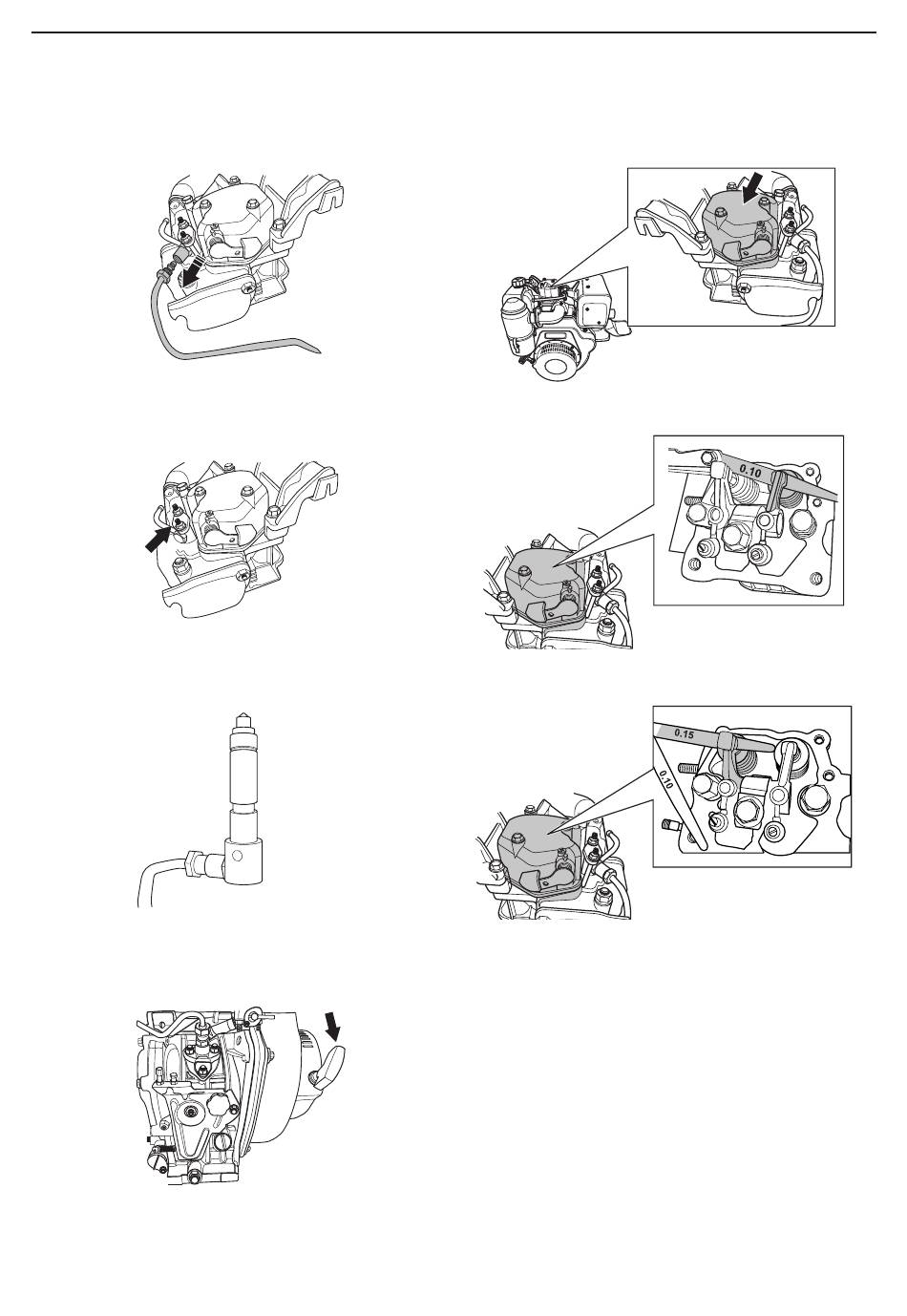 0.10

0.15

0.10