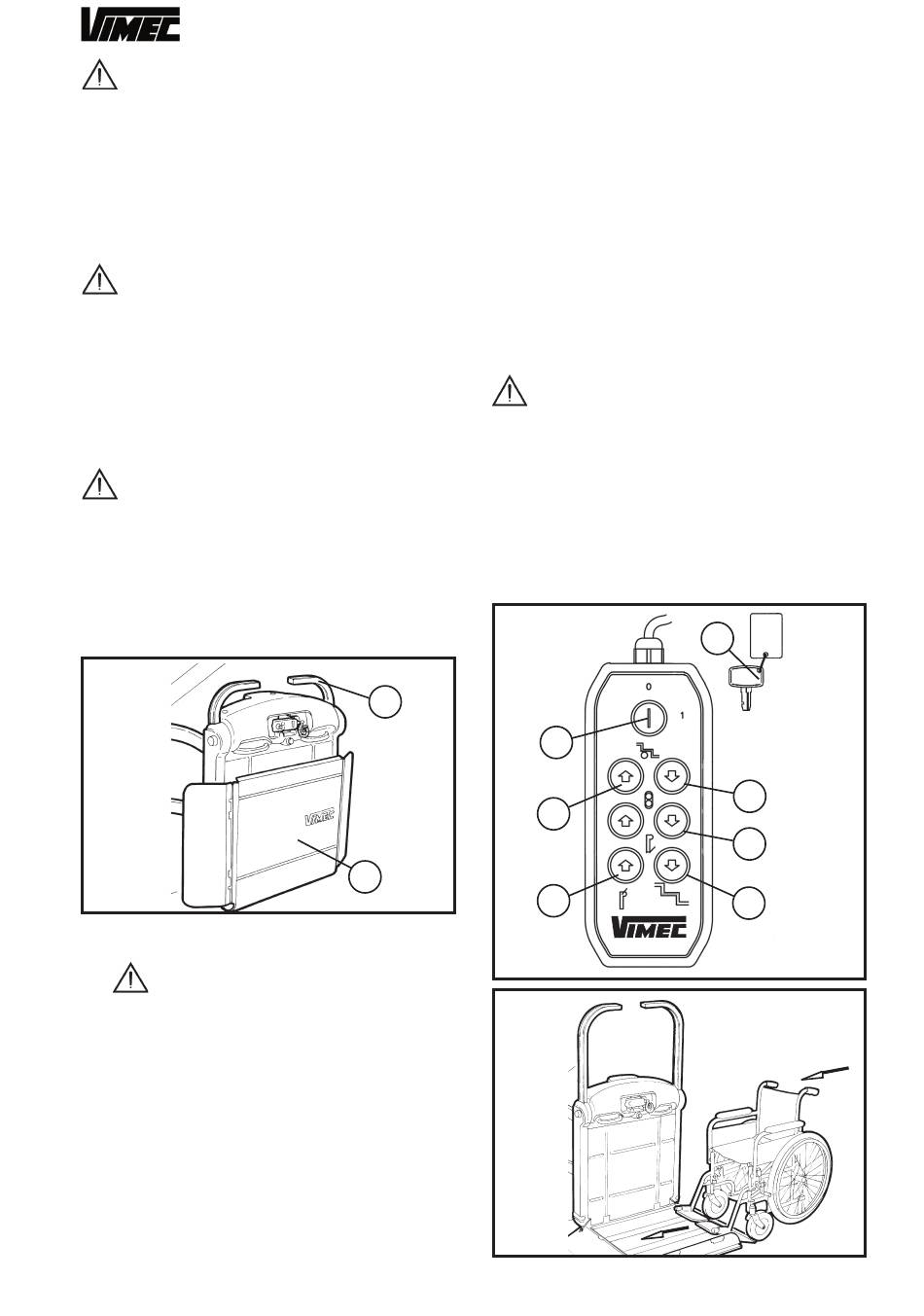 VIMEC

VIMEC

0

1

VIMEC