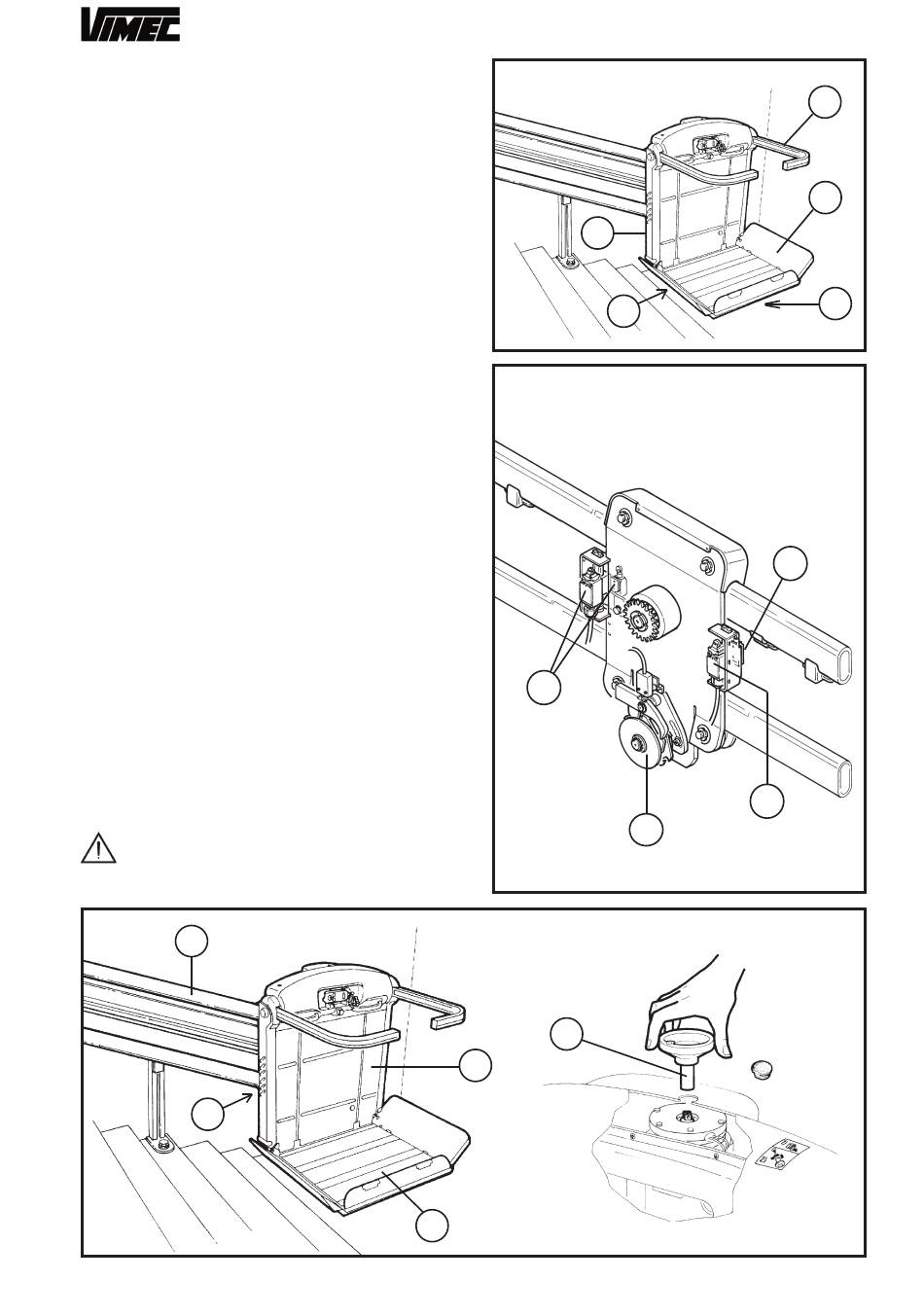 VIMEC