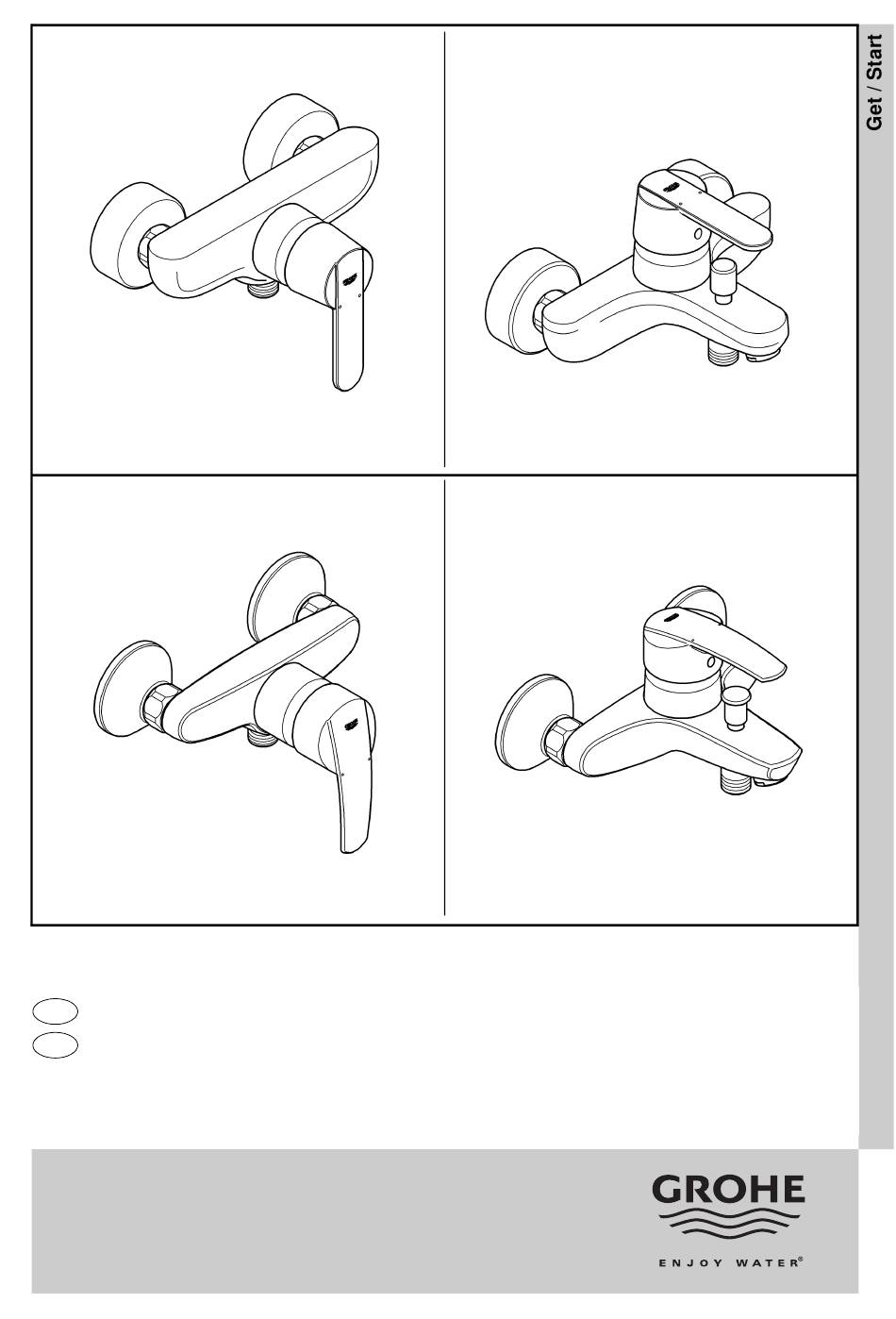 Get / Start

GROHE
ENJOY WATER®