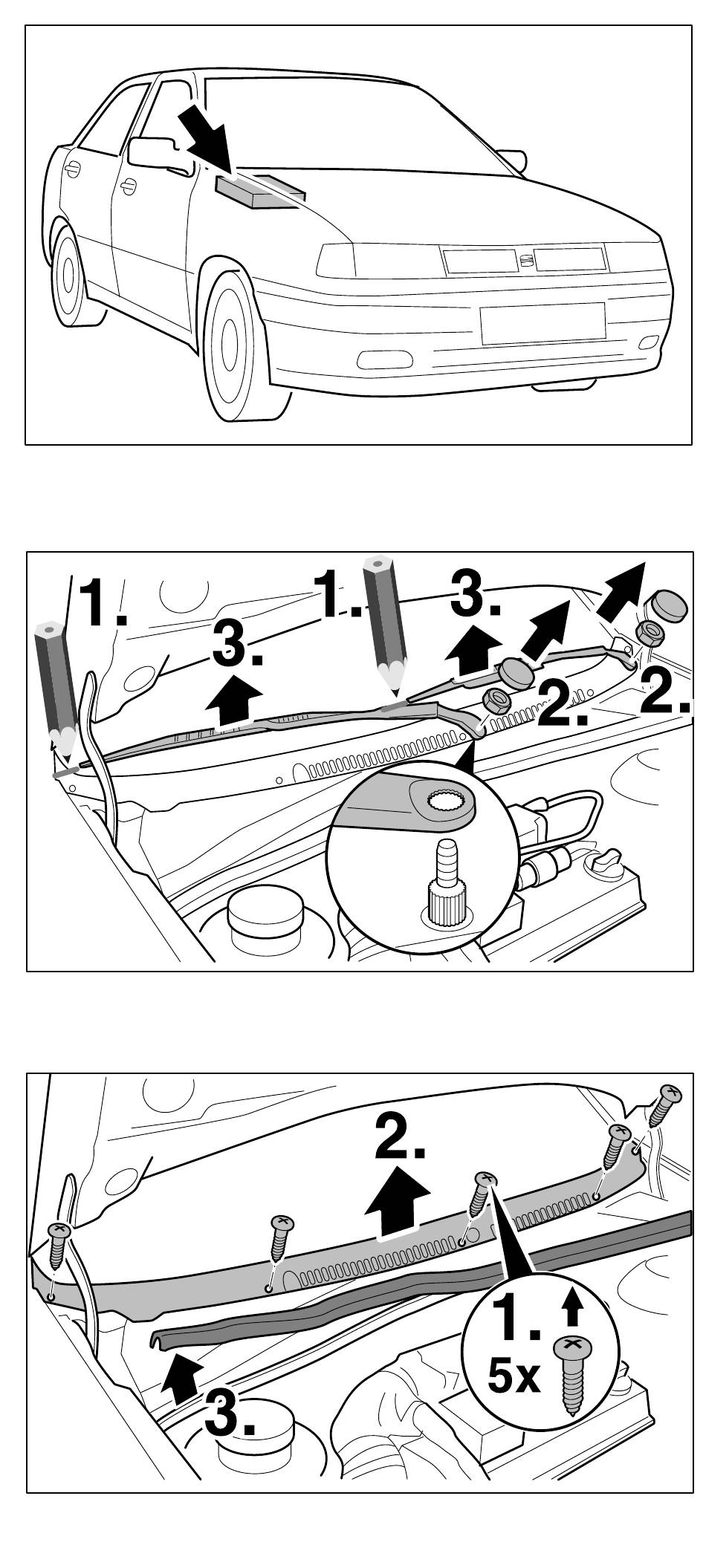 1.
1.
3.
3.
2.
2.

2.
1.
5x
3.