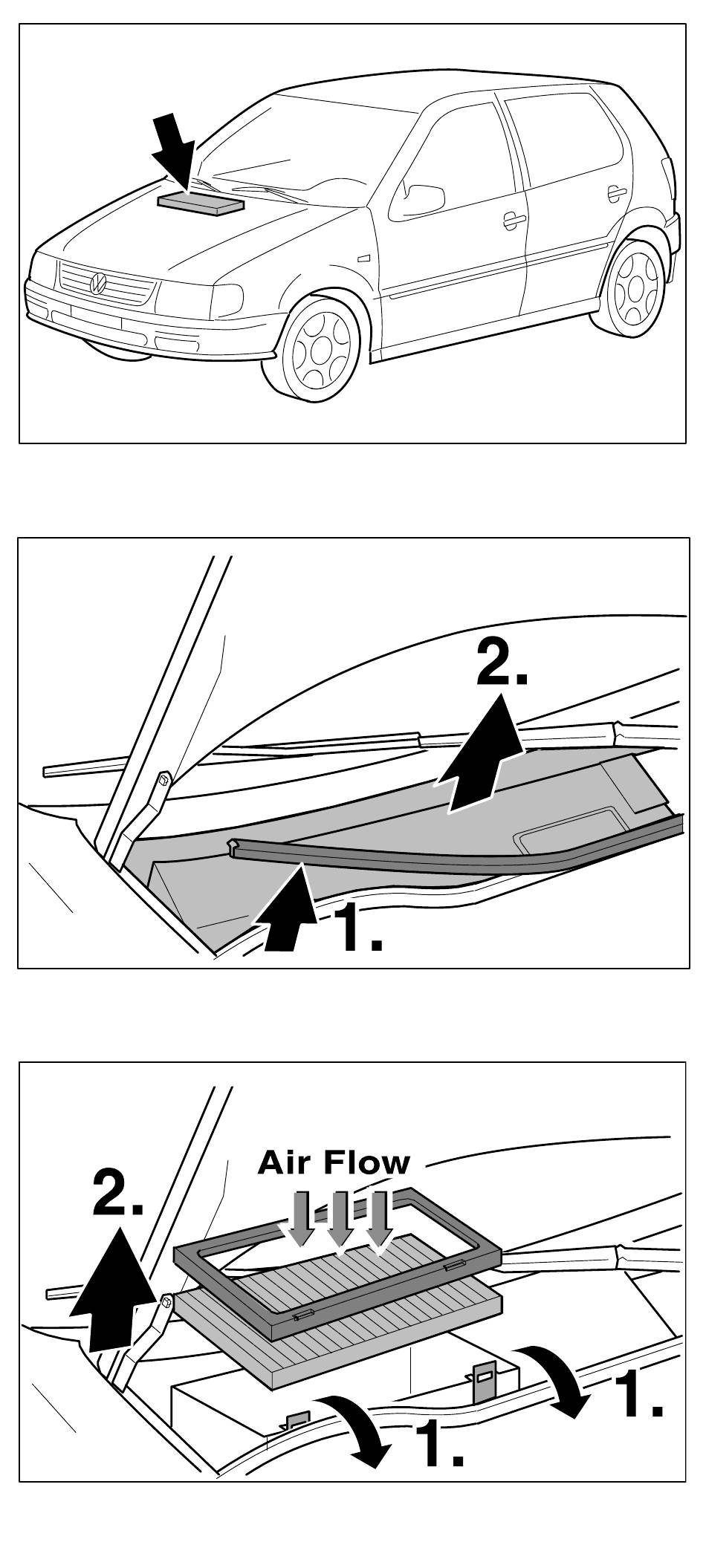 2.

1.

Air Flow

2.

1.

1.