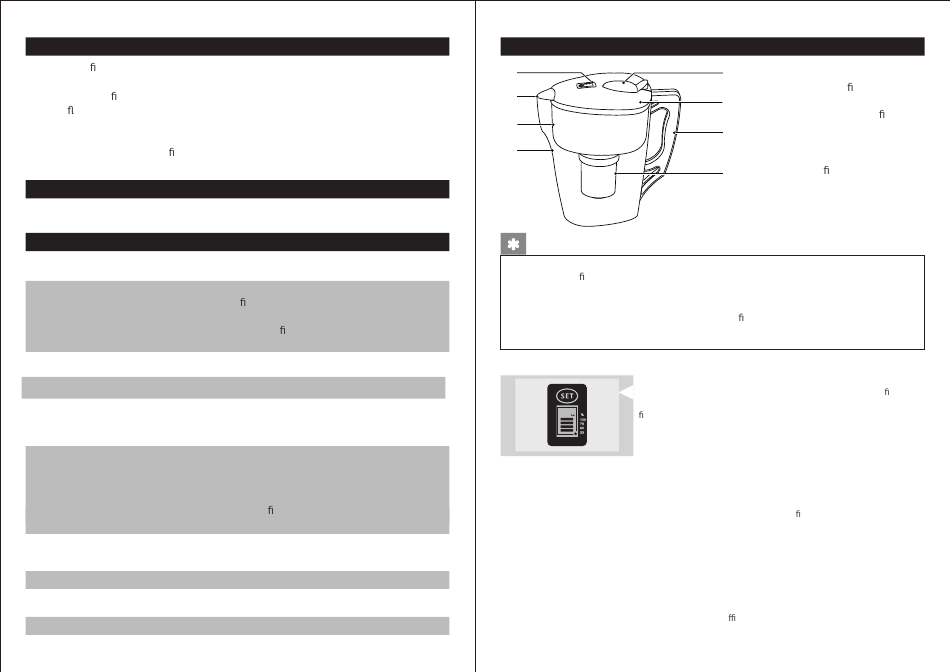 fi

fi
fl

fi

fi

fi

fi

fi
fi
fi

fi

fi

SET

fi
fi

fi

ffi