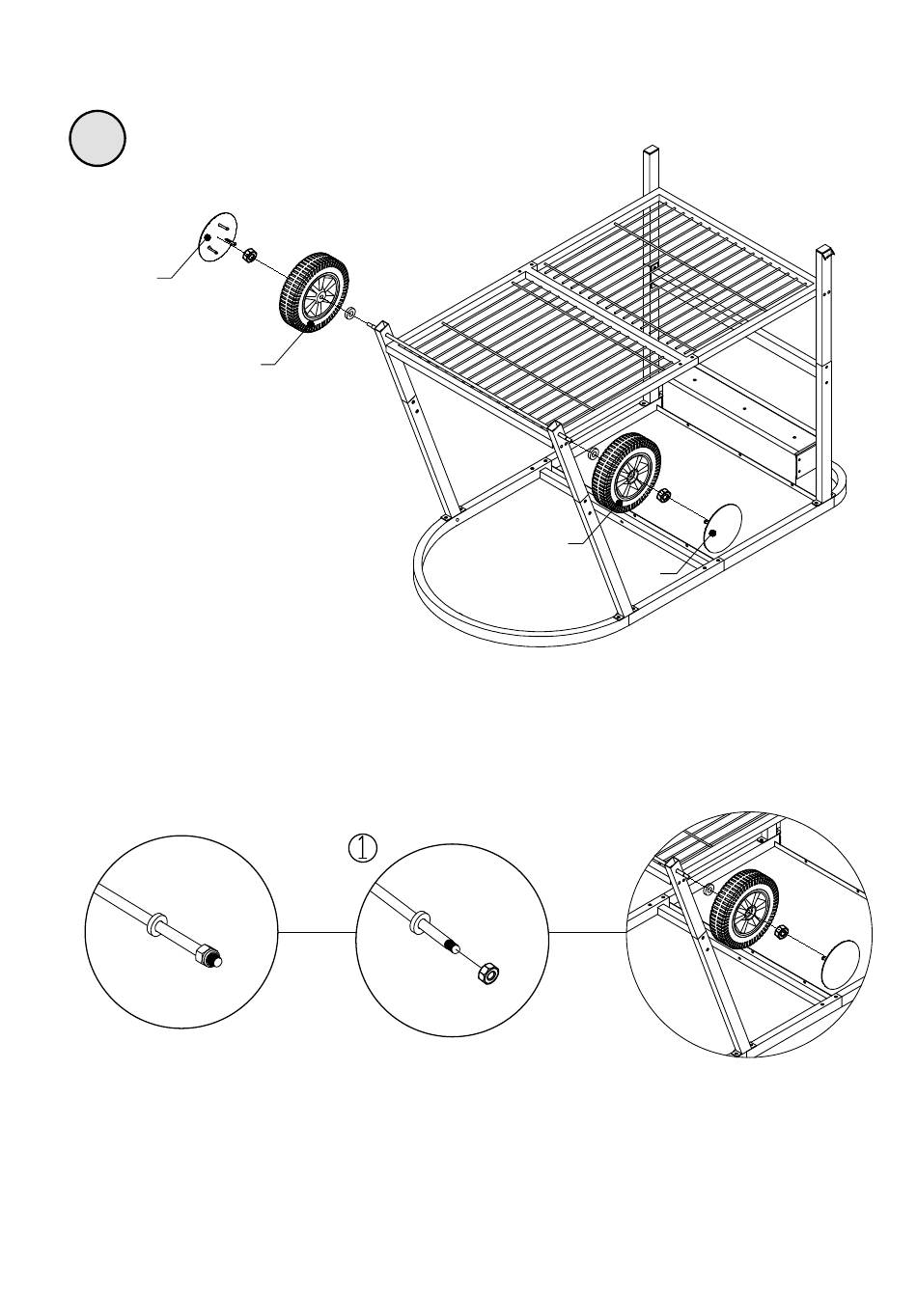 ①