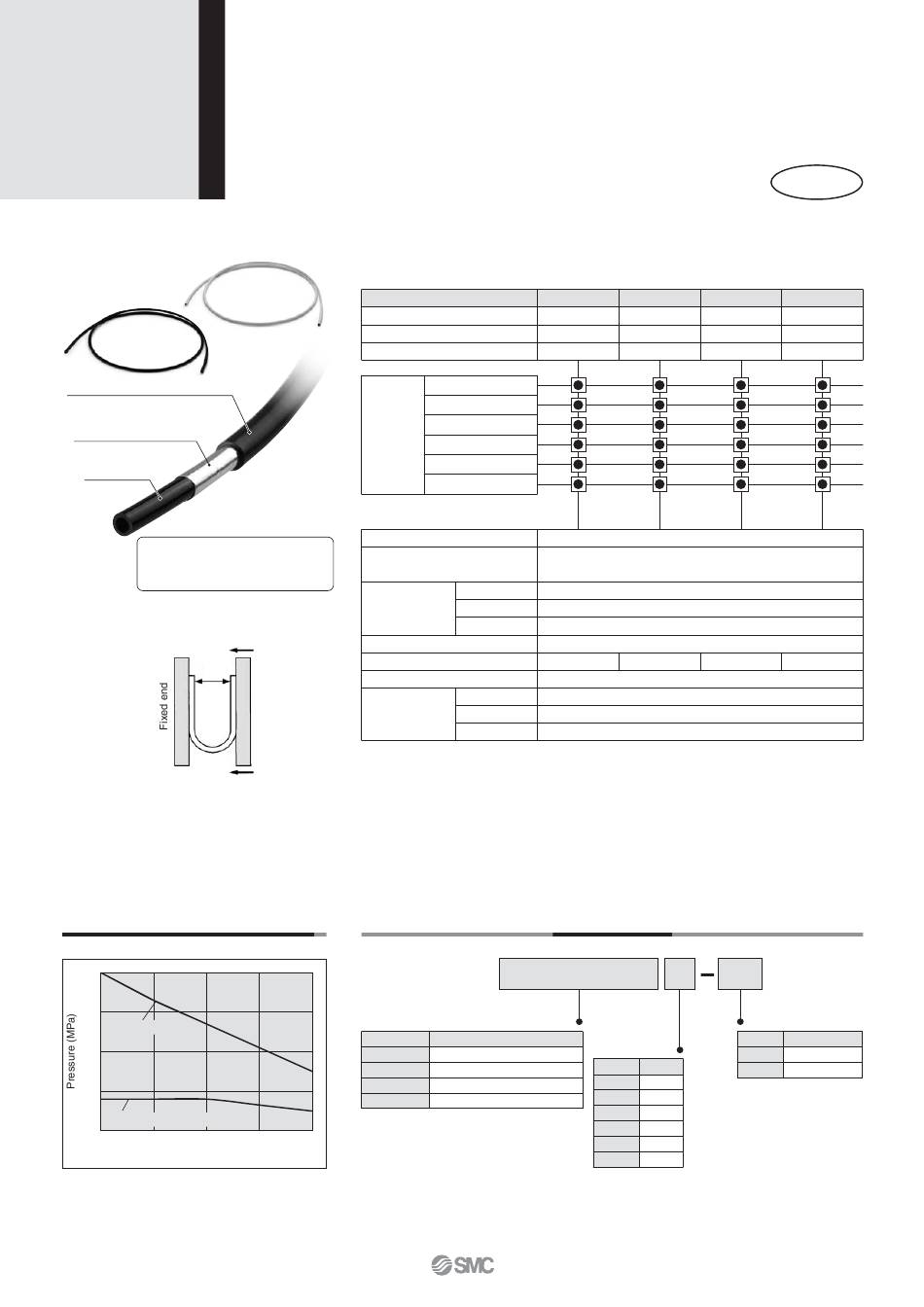 Fixed end

Pressure (MPa)

SMC