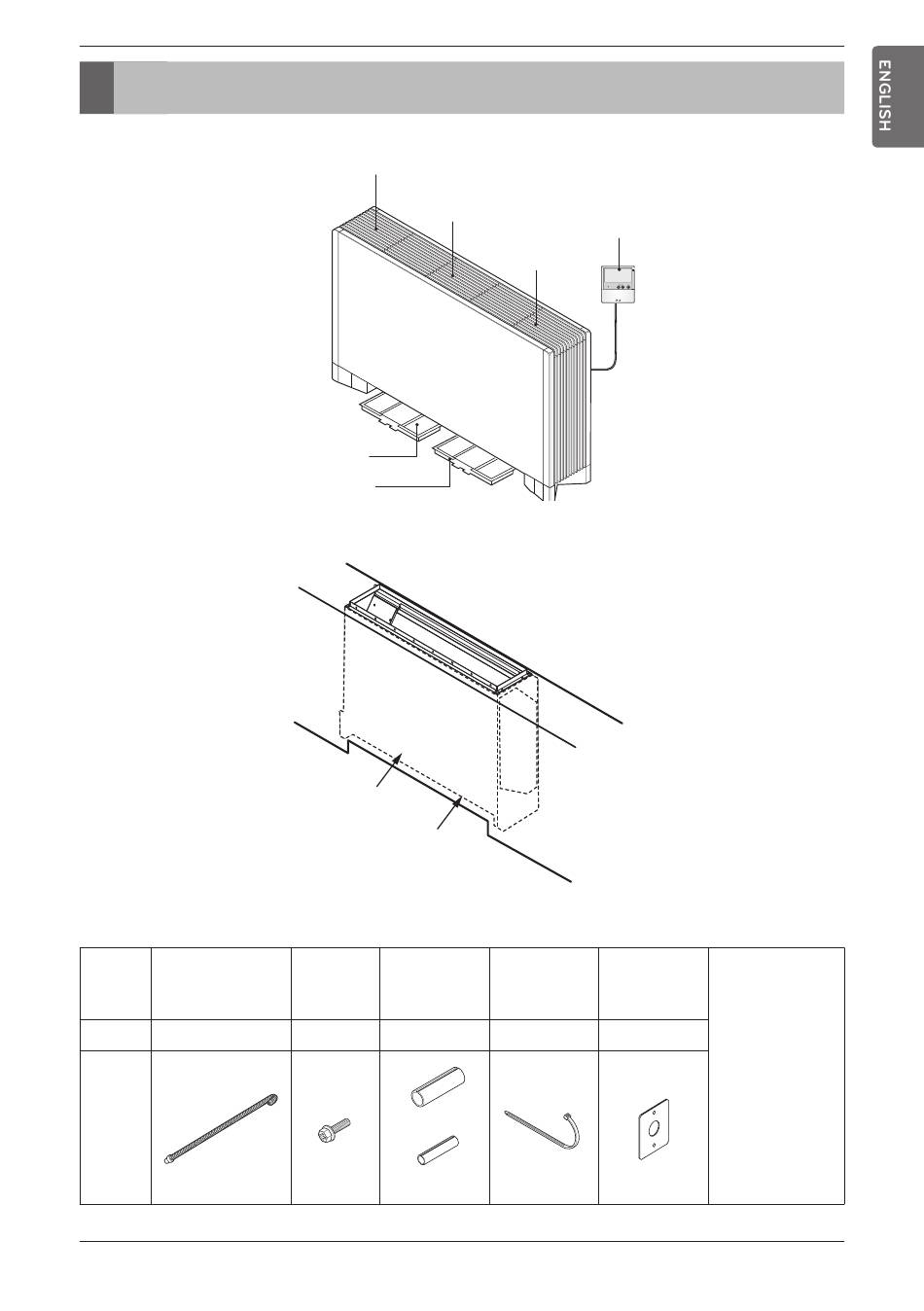 ENGLISH