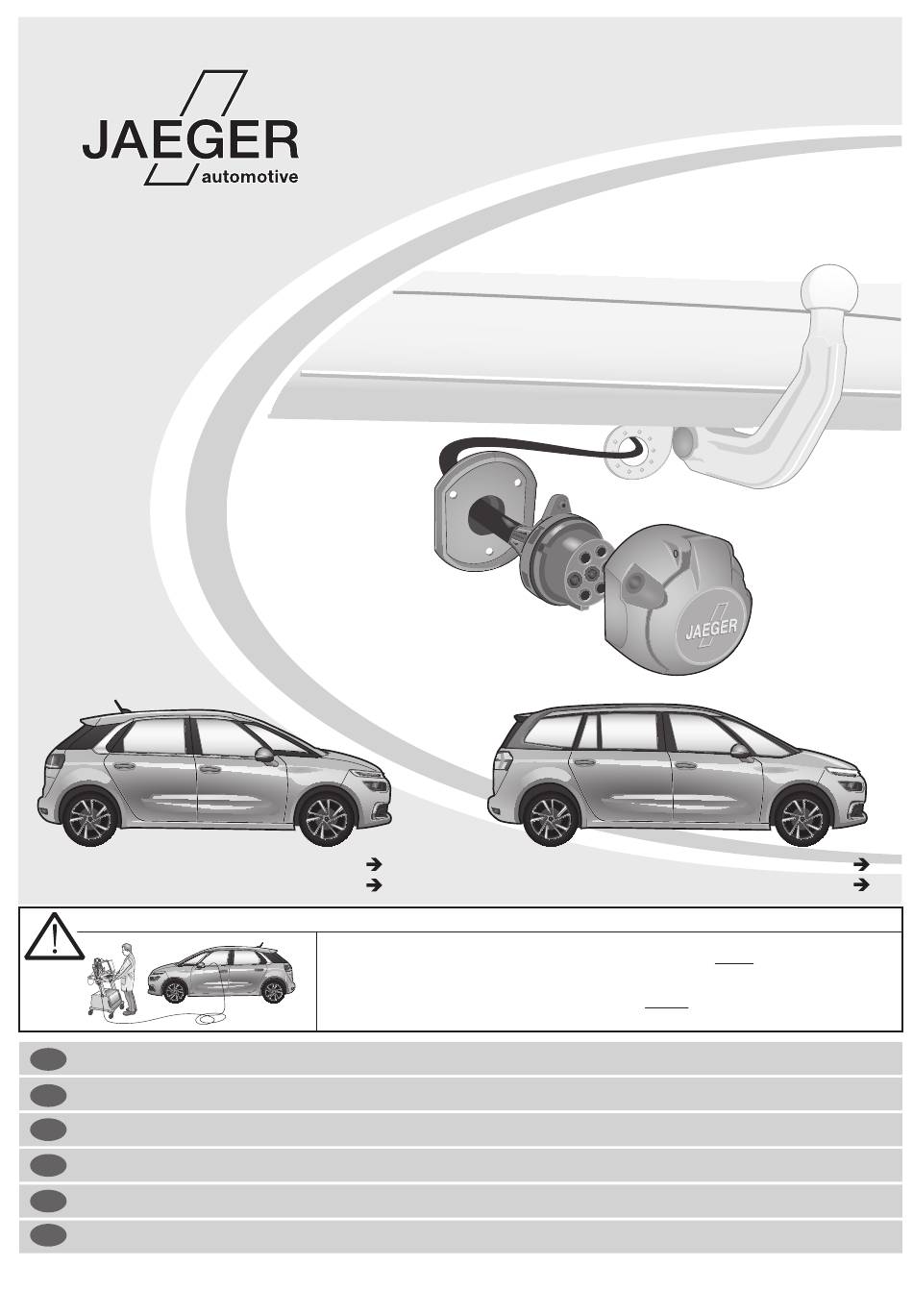 JAEGER
automotive

JAEGER