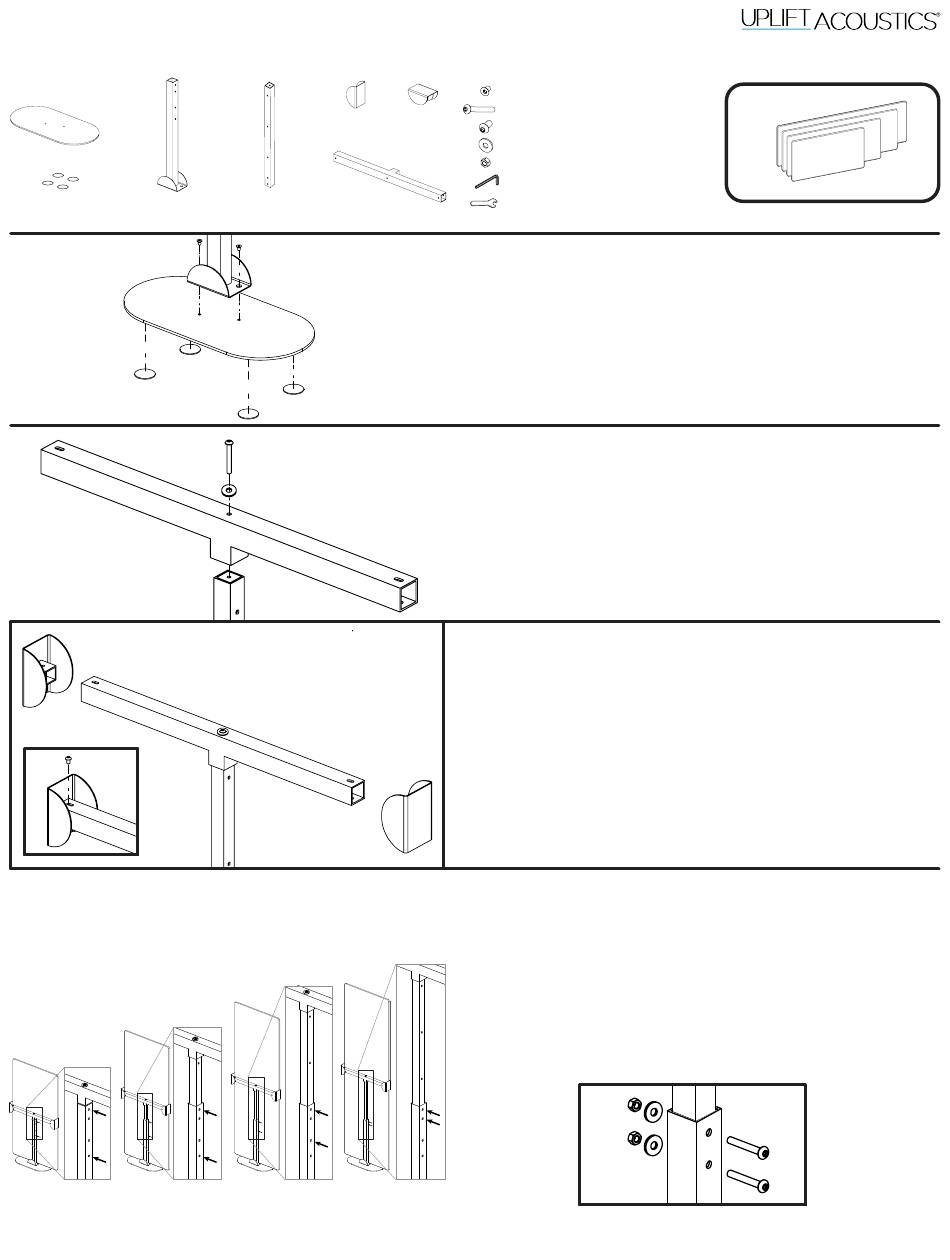 UPLIFT ACOUSTICS®