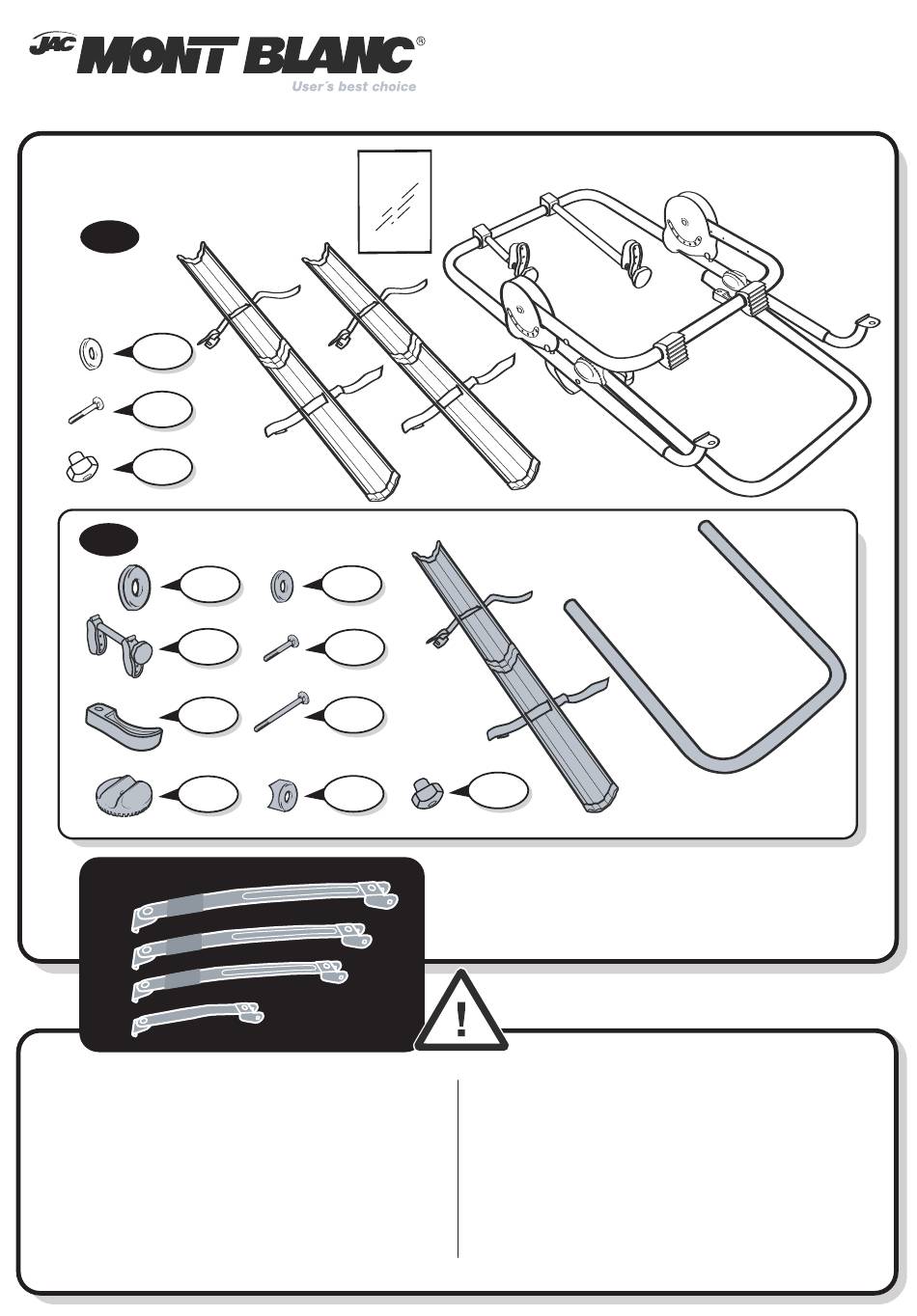 JAC MONT BLANC®
User´s best choice

!