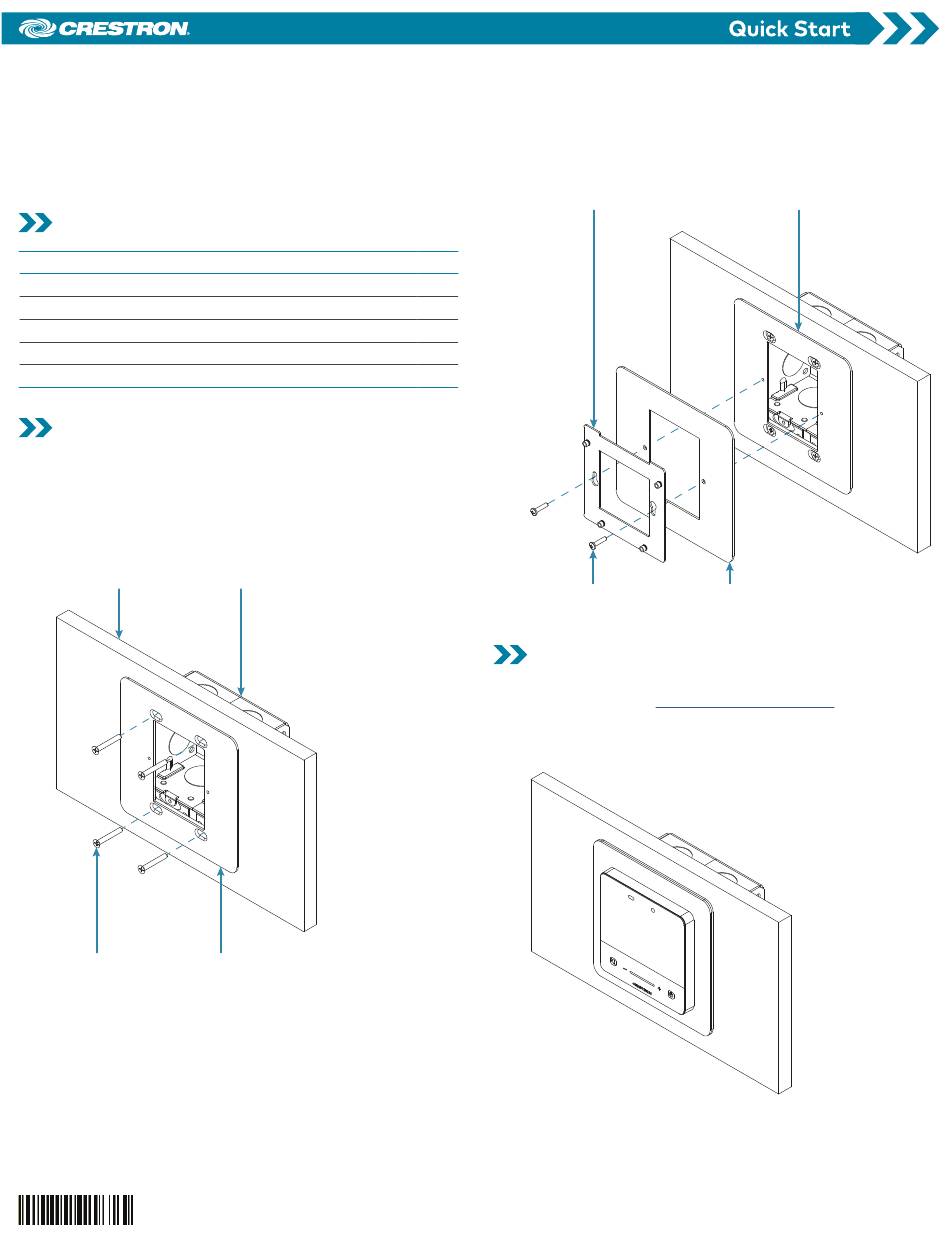 CRESTRON.

Quick Start