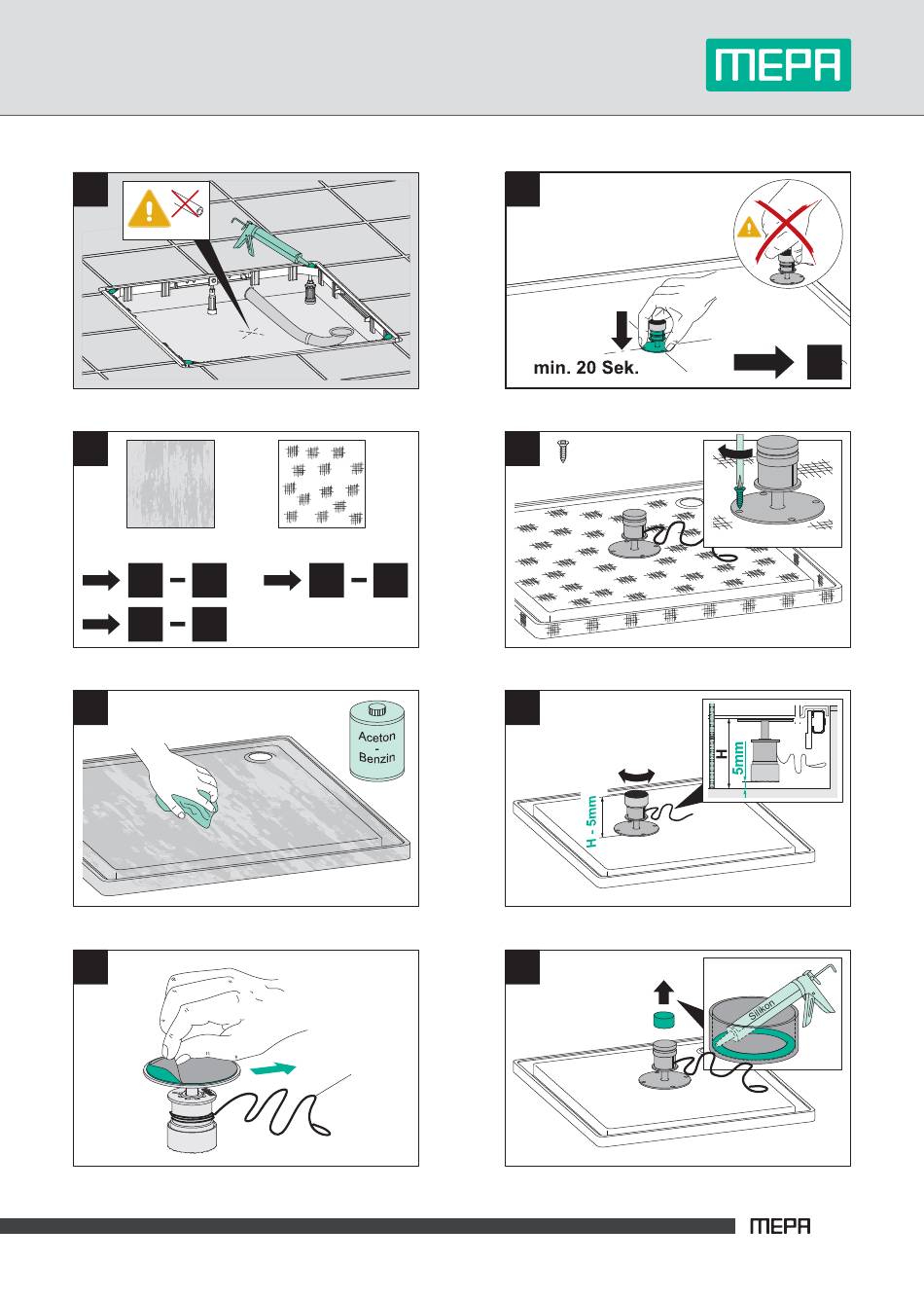 MEPA

min. 20 Sek.

Aceton
-
Benzin

H - 5mm

H

5mm

Silikon

MEPA