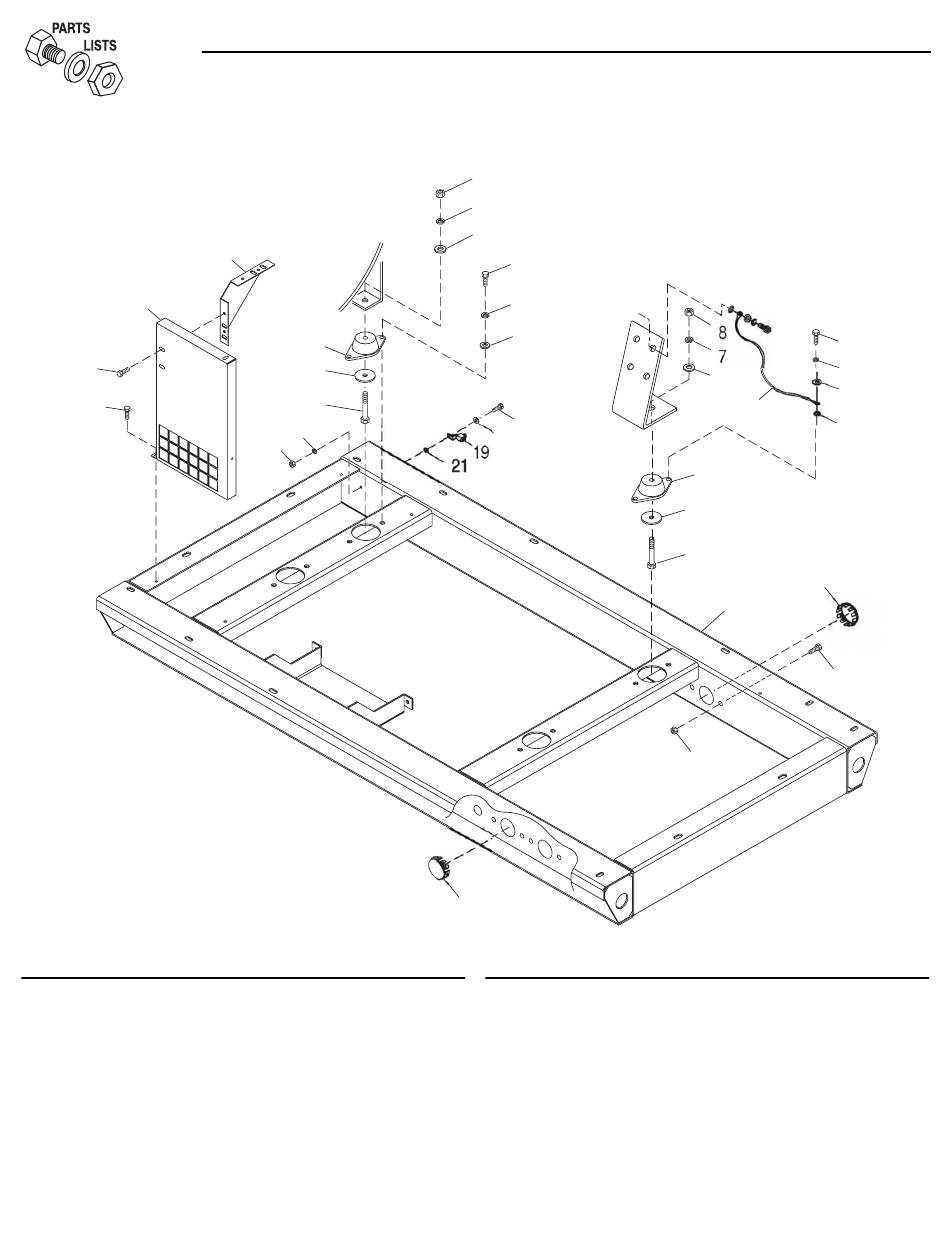 PARTS
LISTS

8
7
19
21