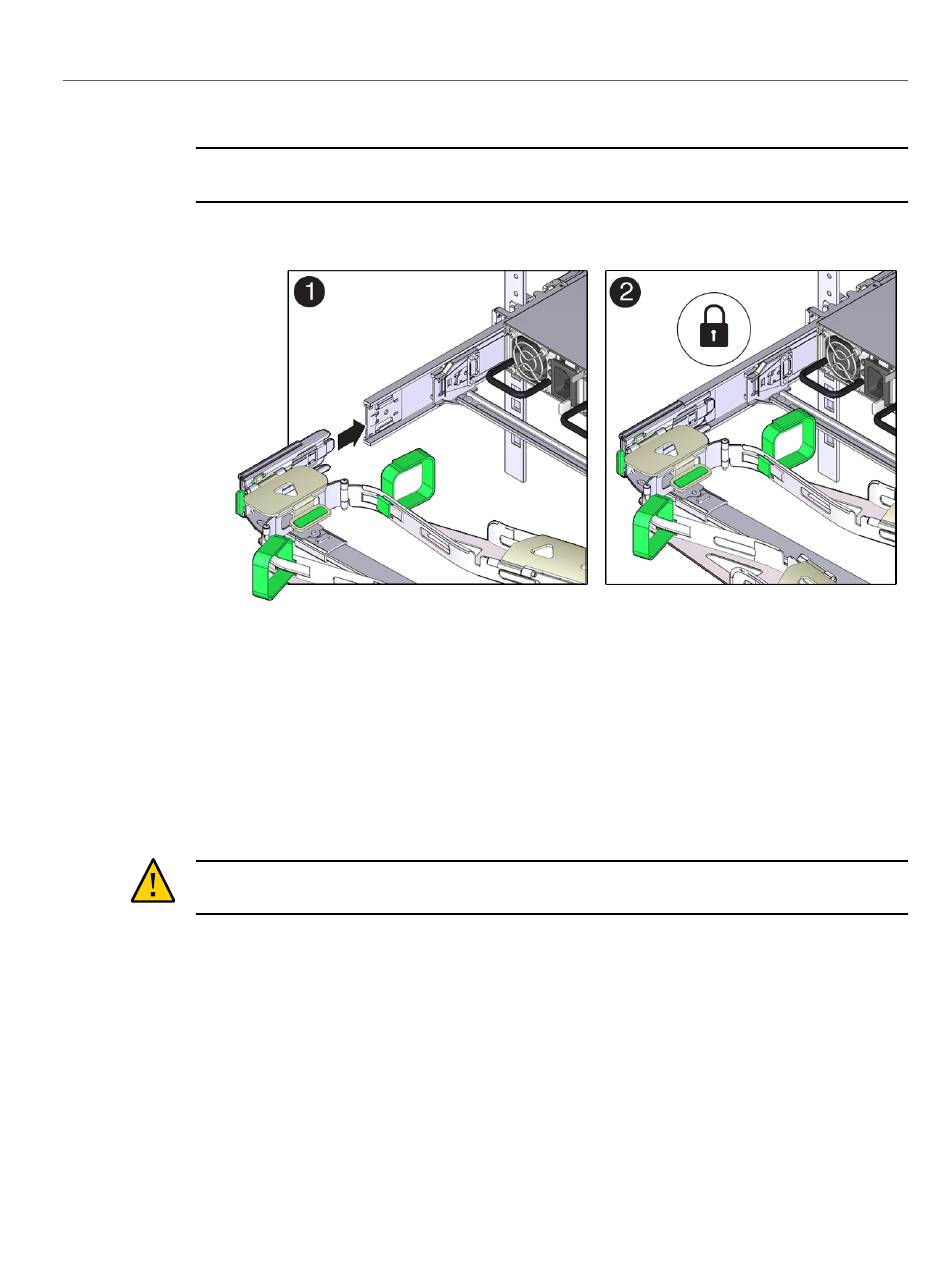 1

2