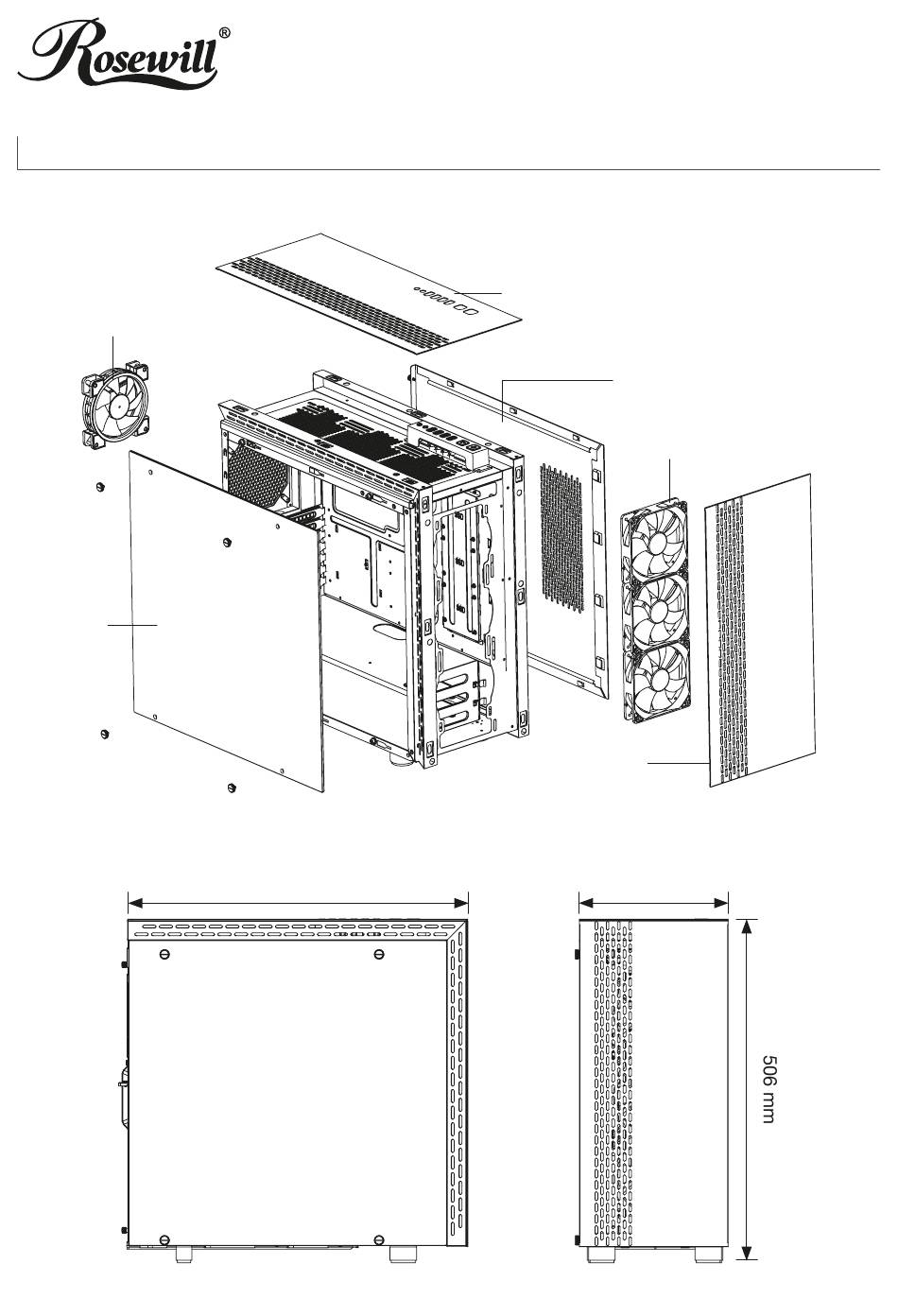 Rosewill®

506 mm