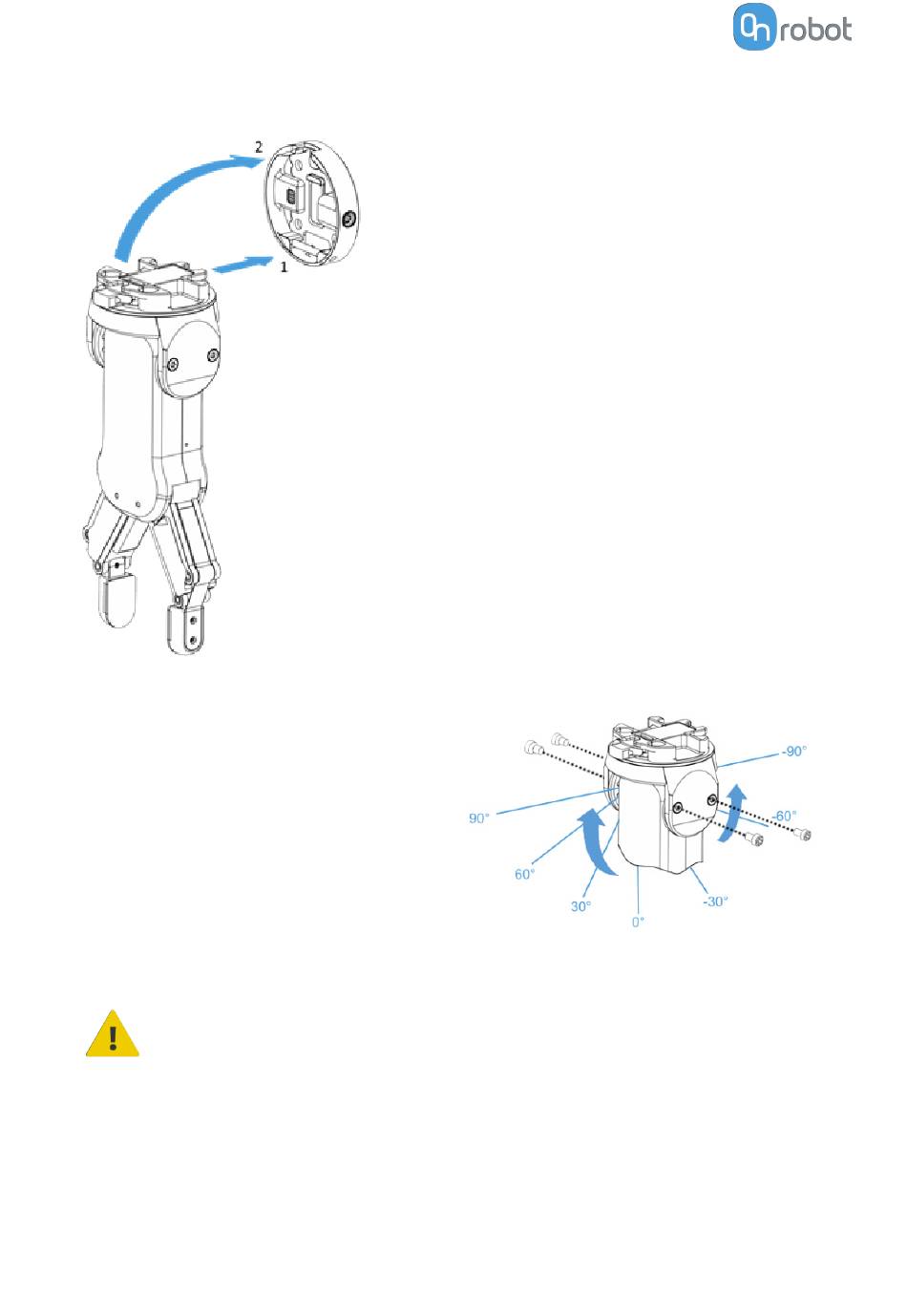 On robot

2

1

-90°

90°

-60°

60°

30°

0°

-30°