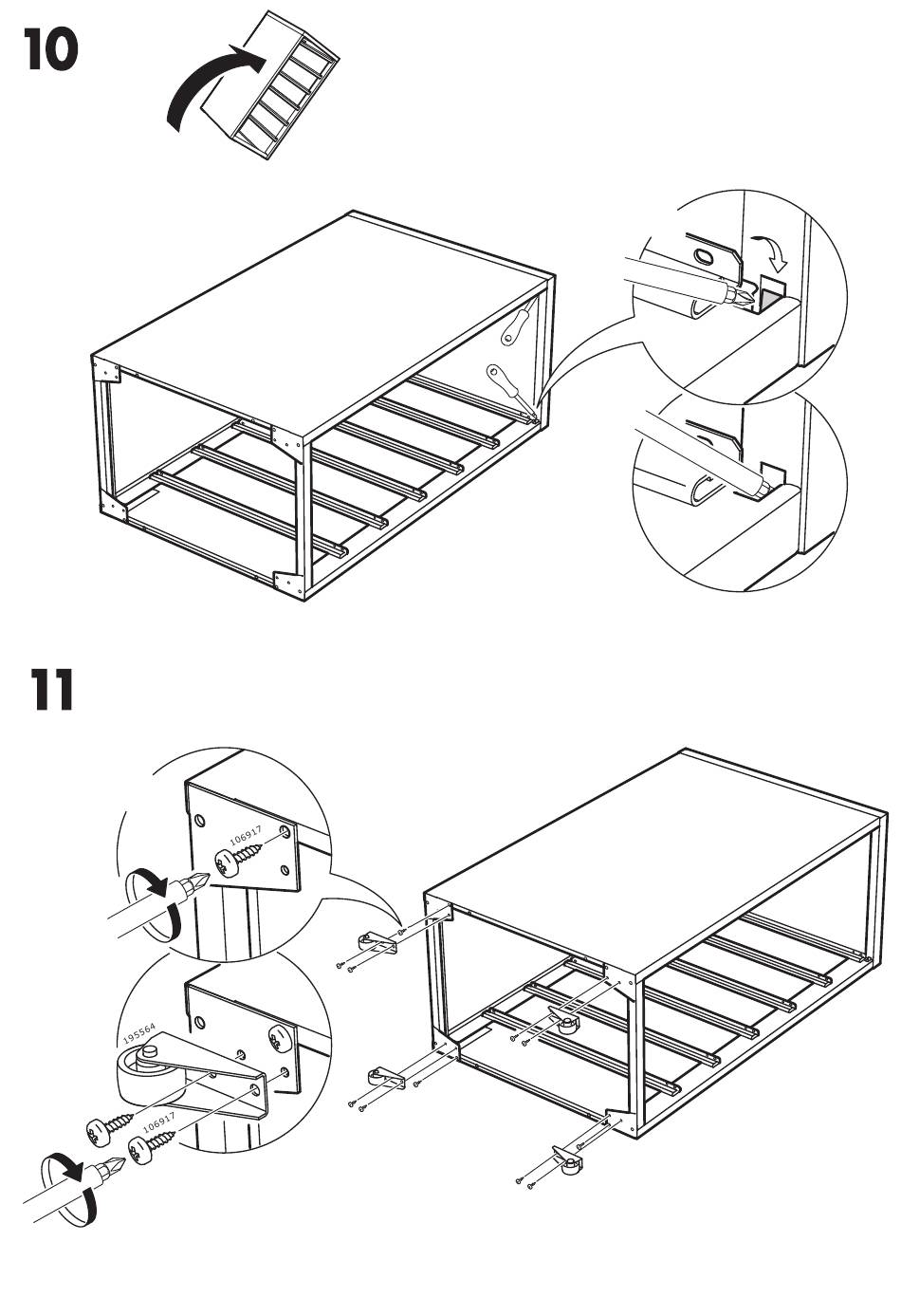 10

11

106917

195564

106917