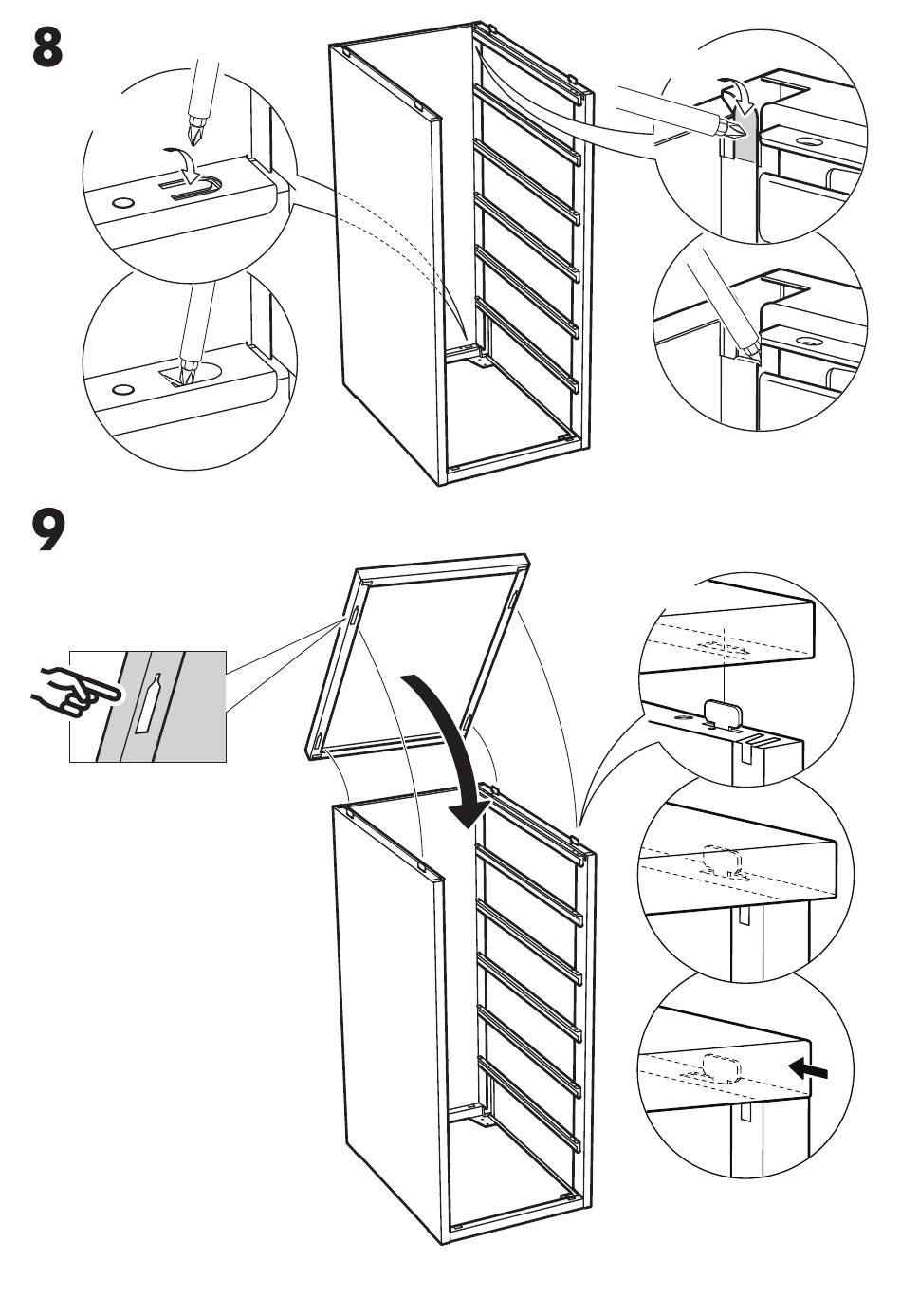 8

9