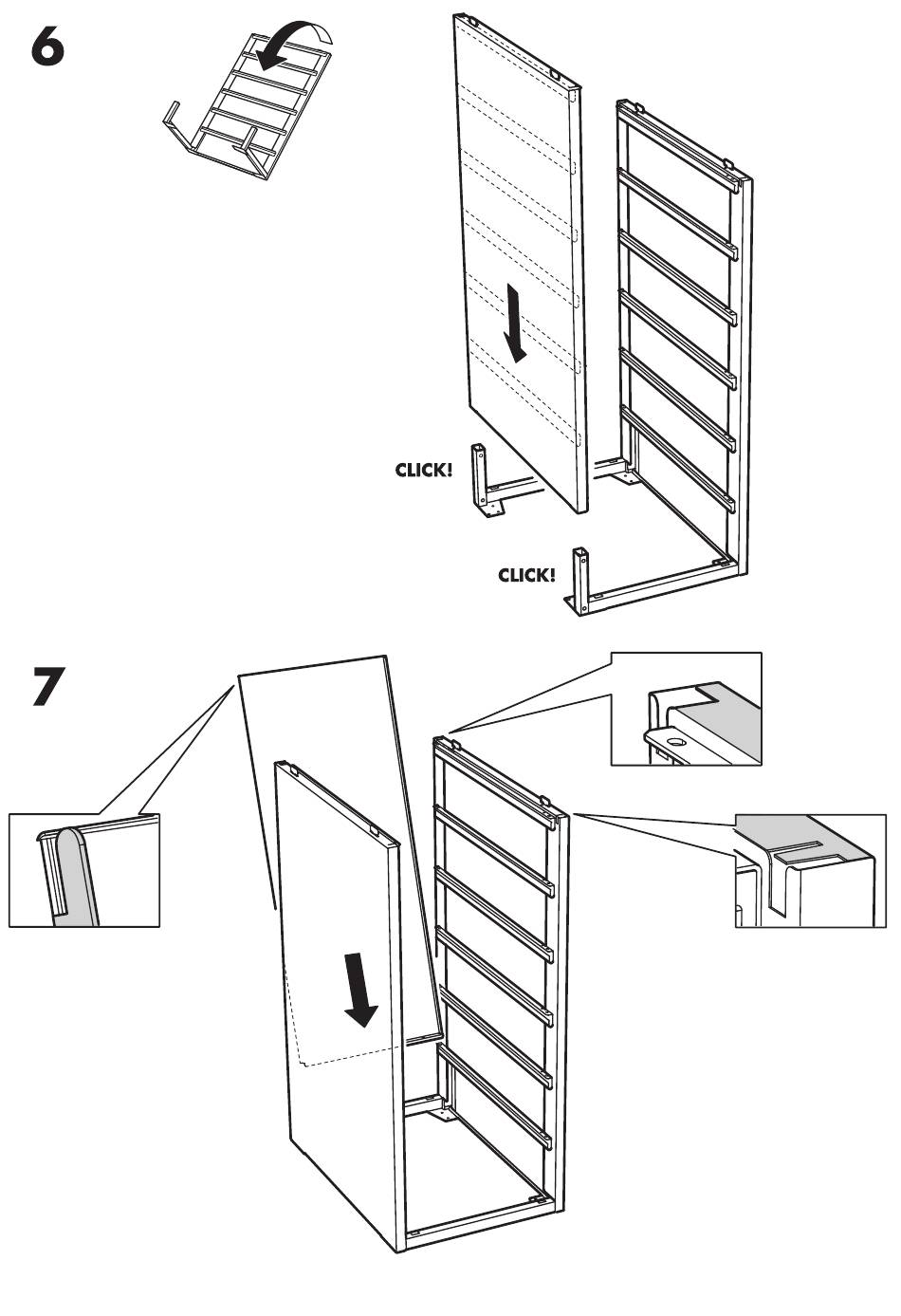 6

CLICK!

CLICK!

7