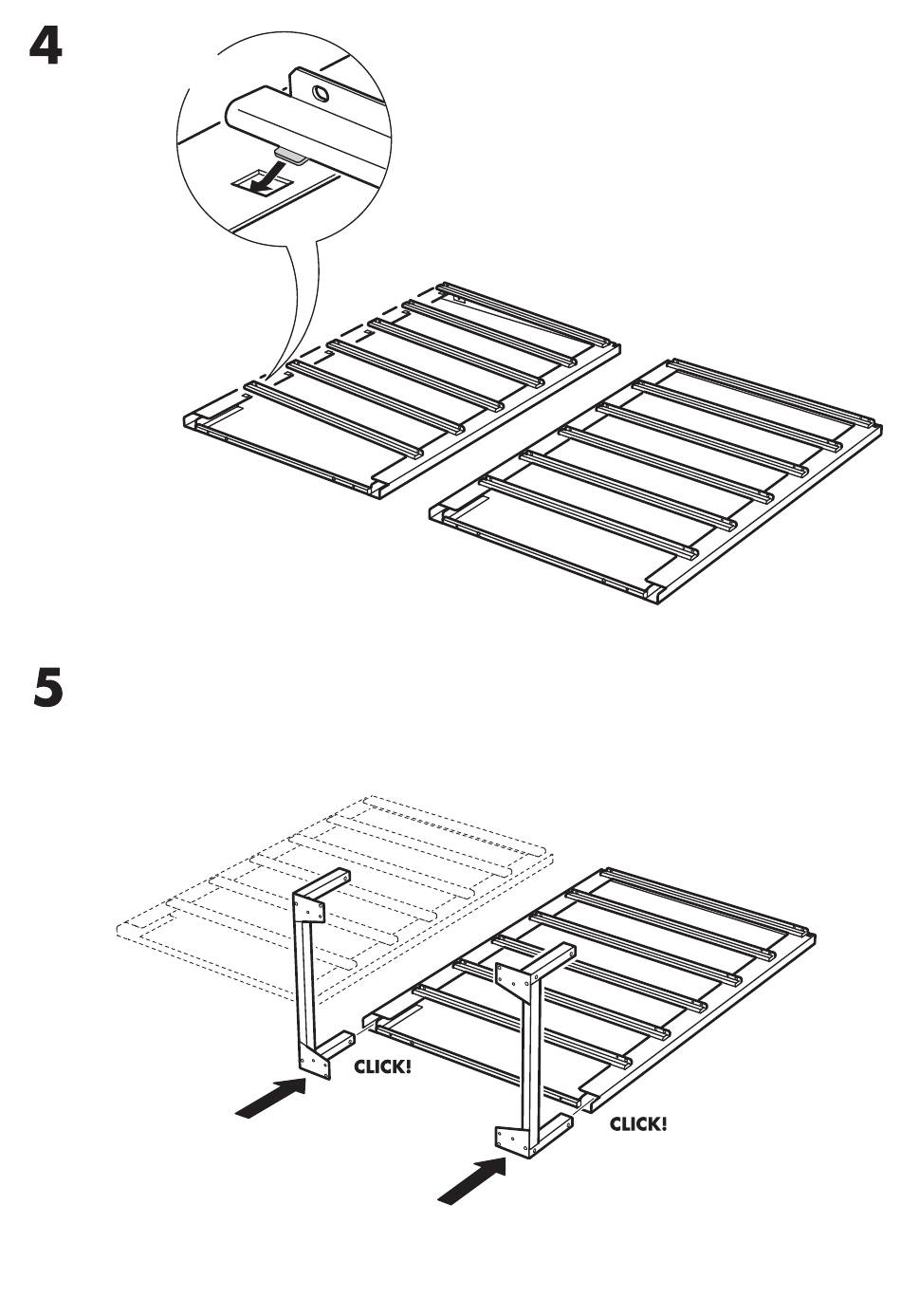 4

5

CLICK!

CLICK!