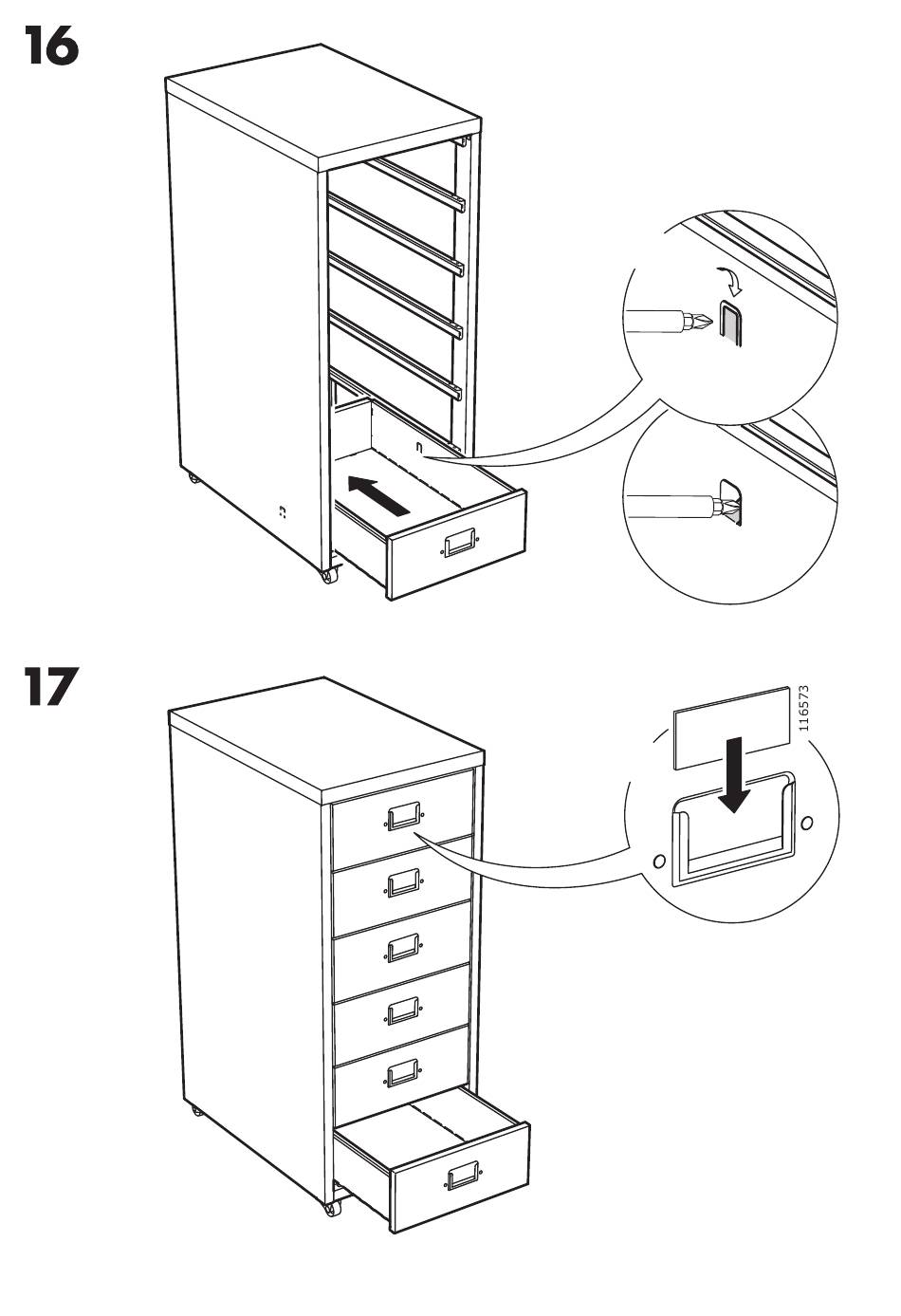 16

17

116573