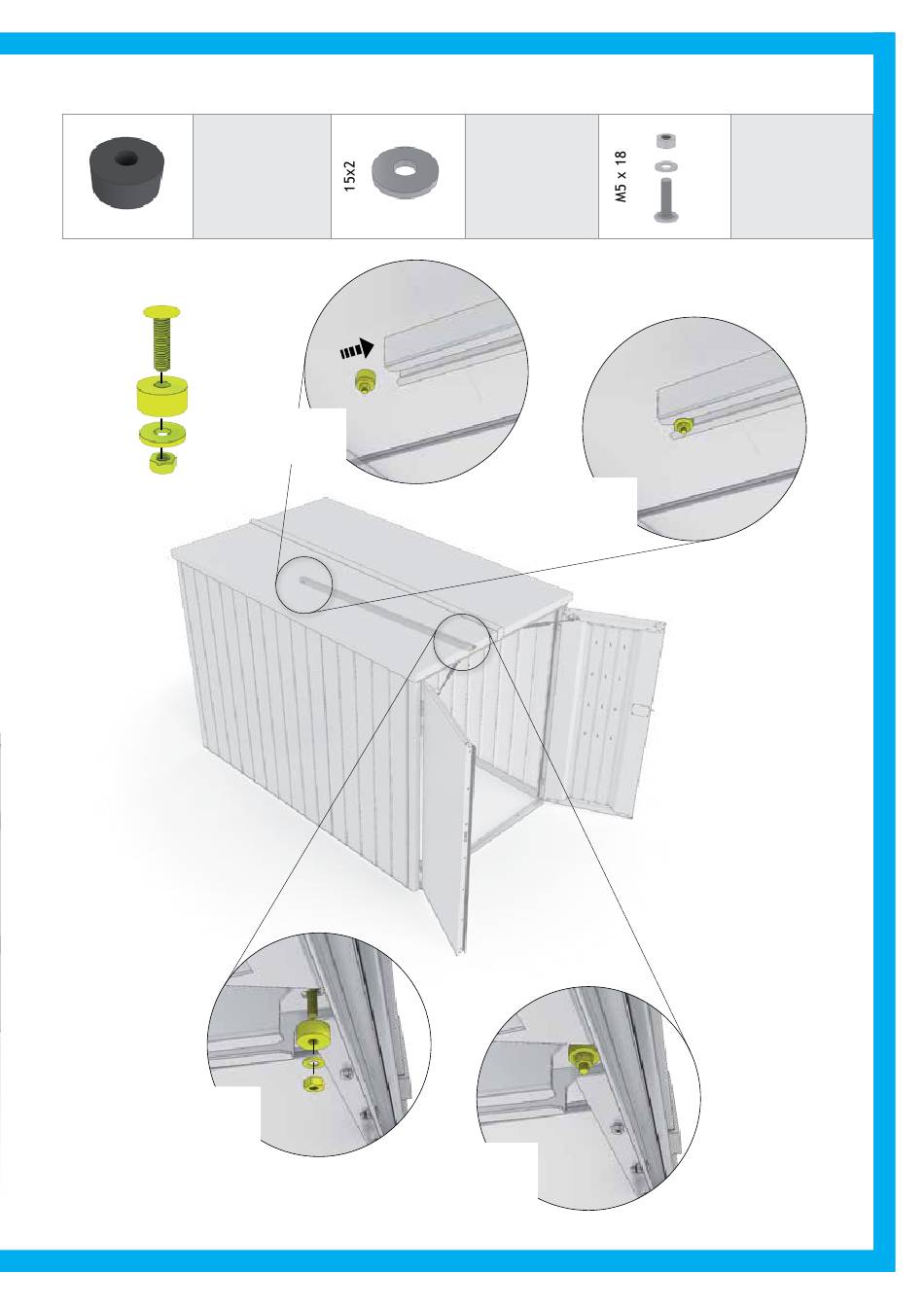 15x2

M5 x 18