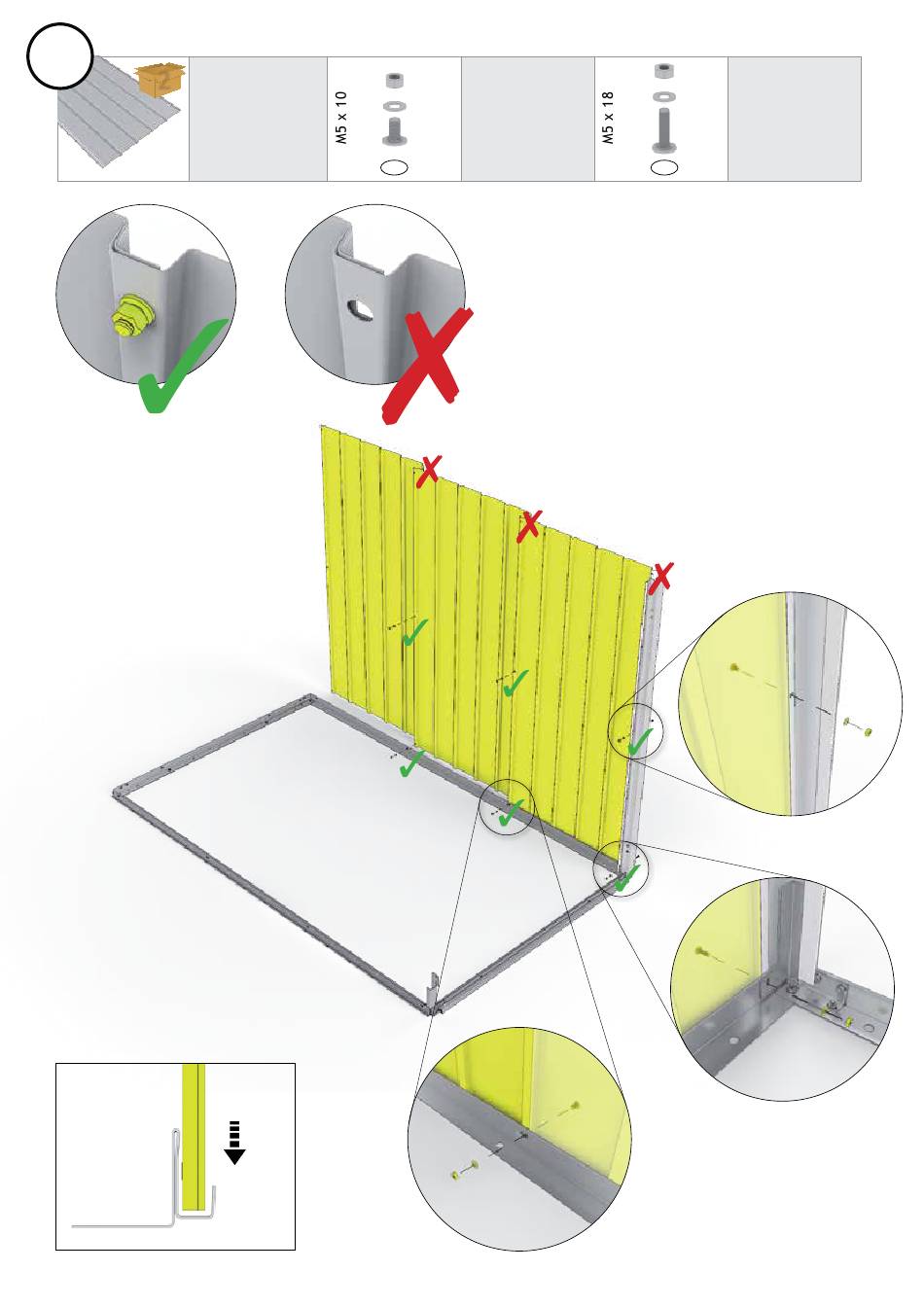 2

M5 x 10

M5 x 18