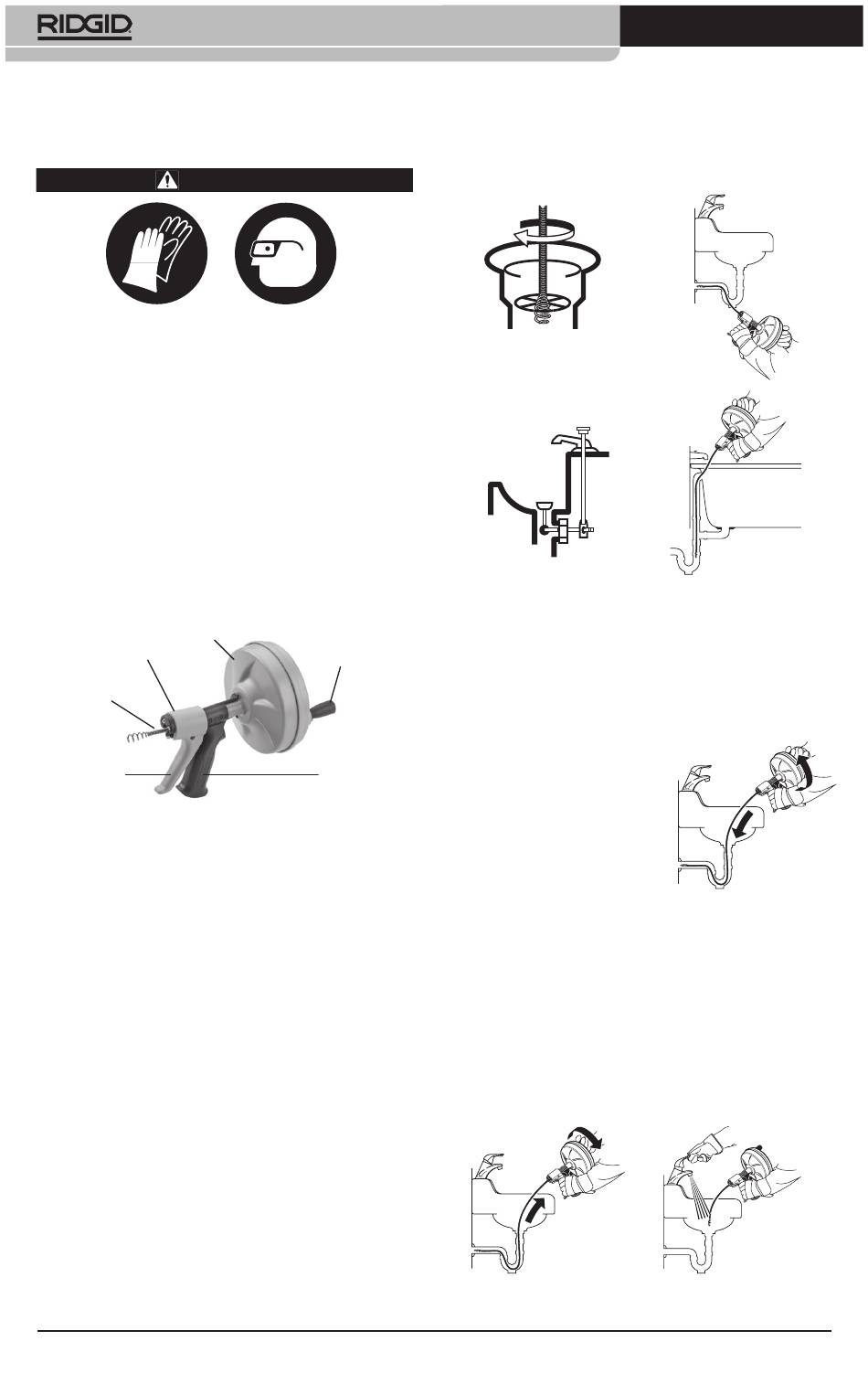 RIDGID