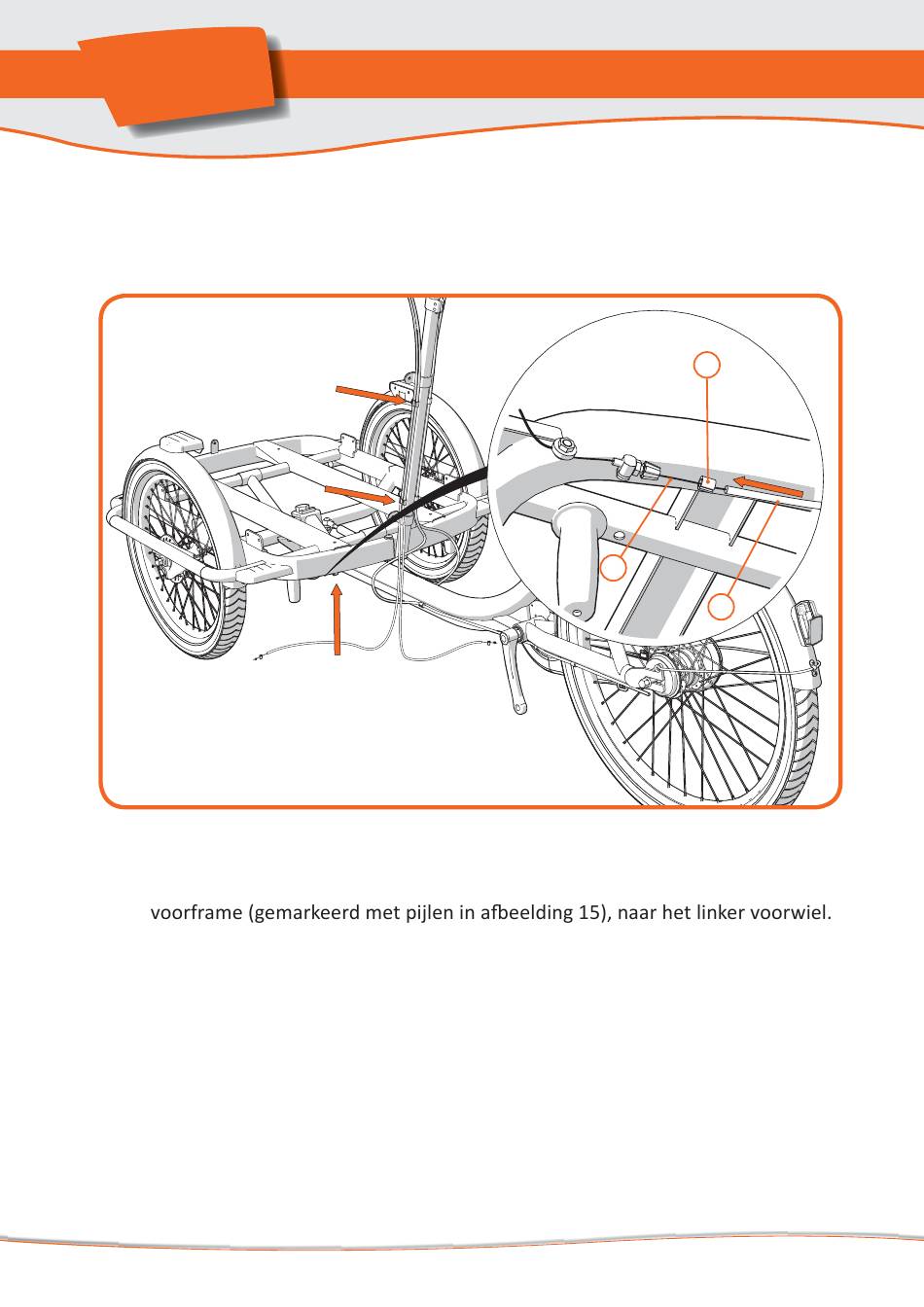 voorframe (gemarkeerd met pijlen in afbeelding 15), naar het linker voorwiel.