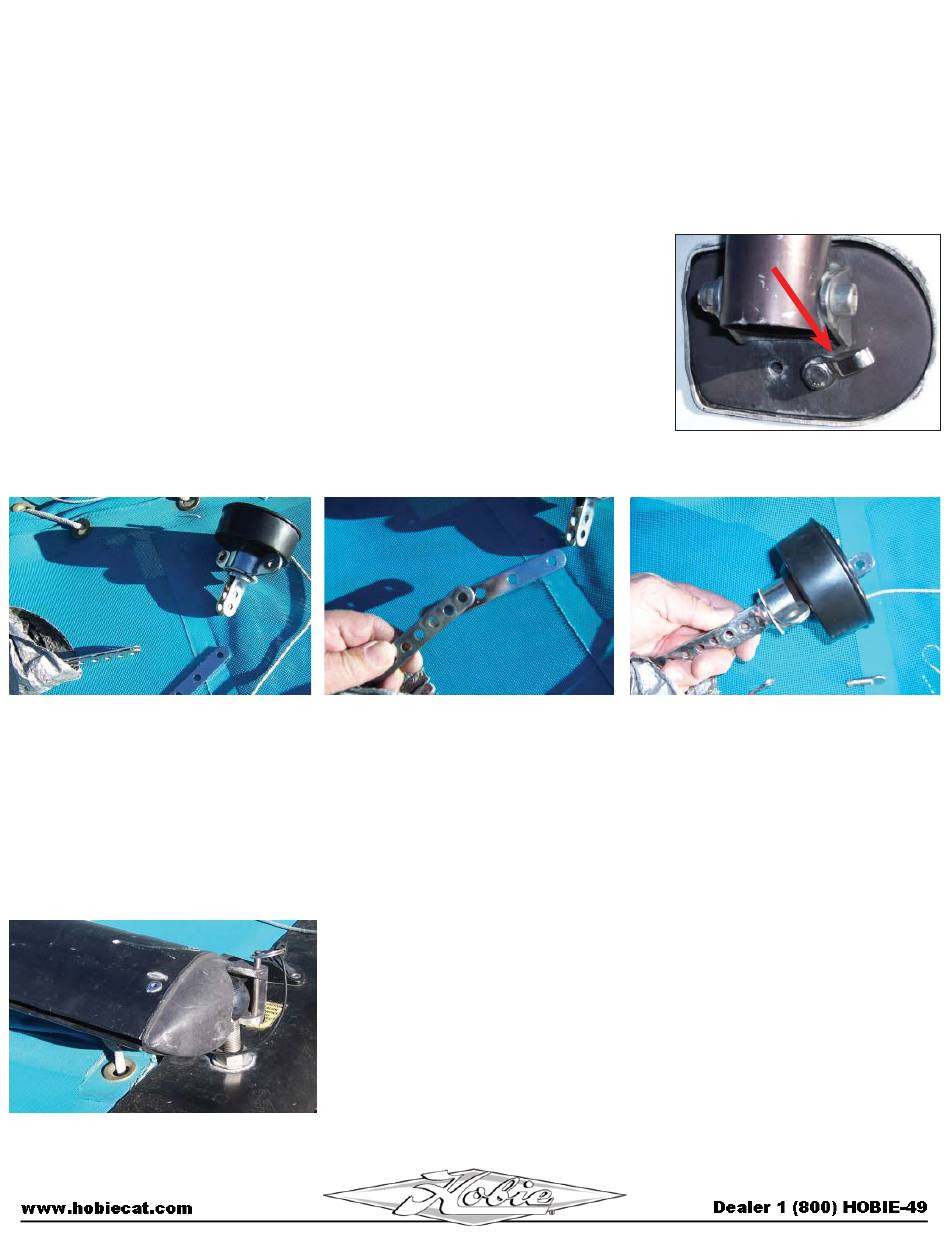 www.hobiecat.com

Hobie

Dealer 1 (800) HOBIE-49