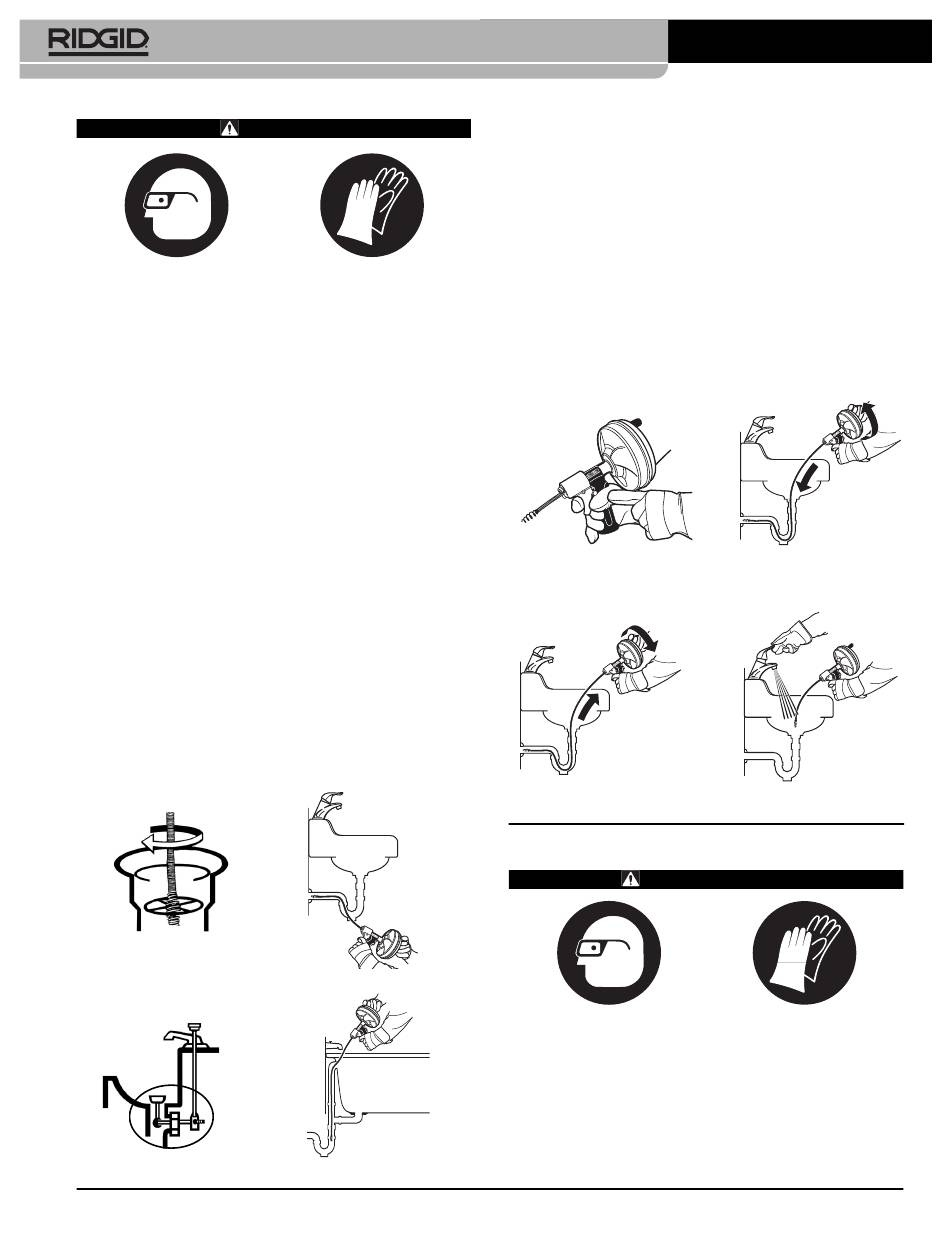 RIDGID