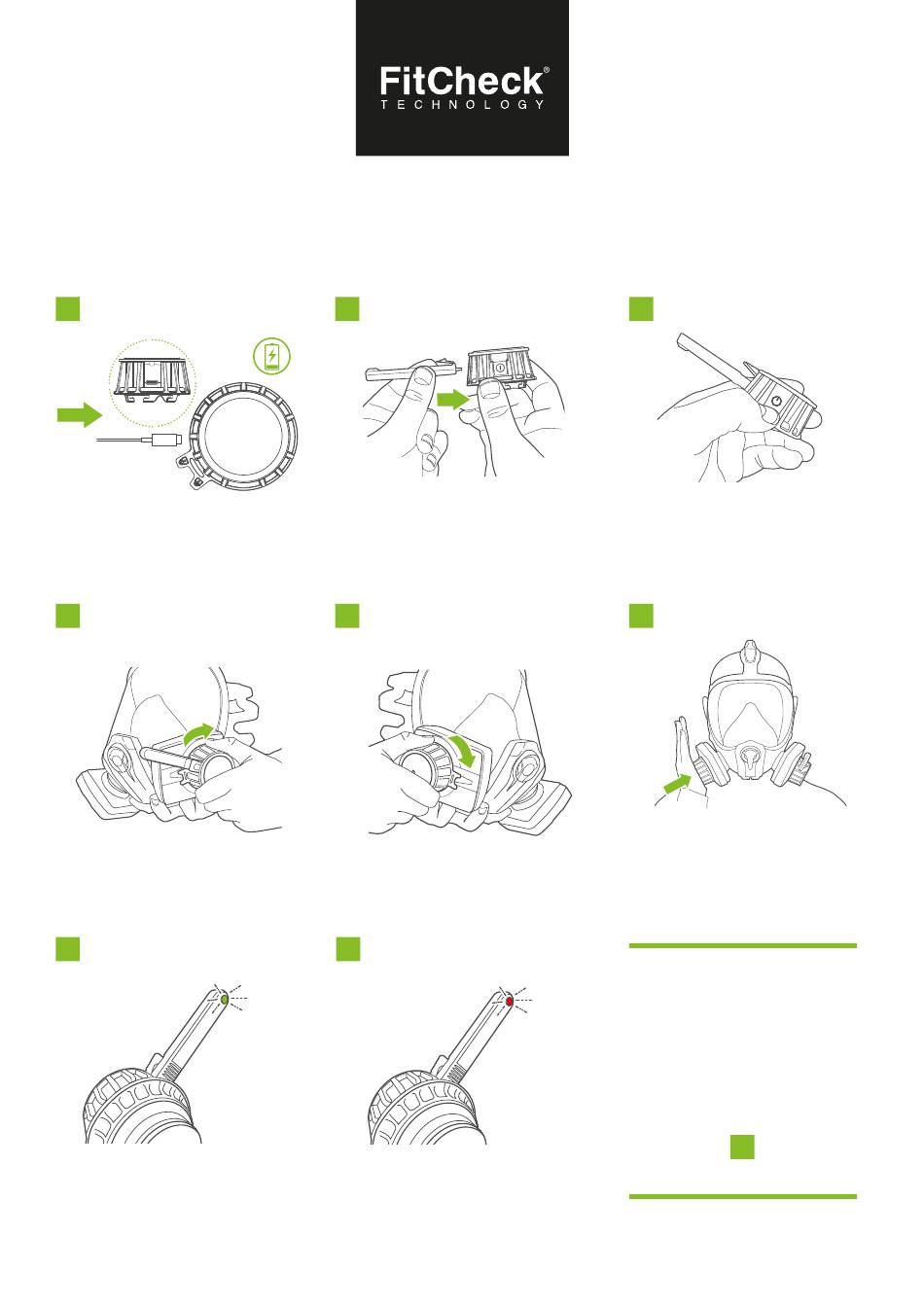 FitCheck®
TECHNOLOGY